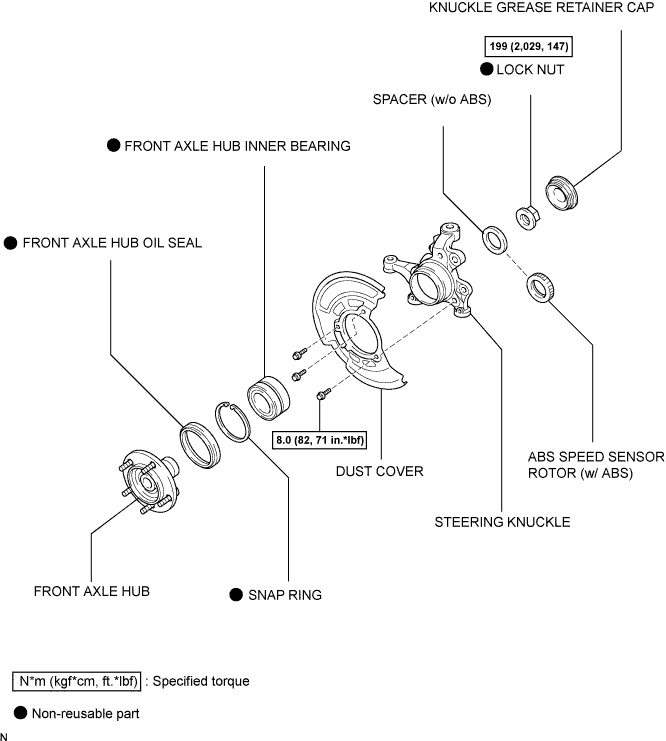 KNUCKLE GREASE RETAINER CAP

199 (2,029, 147)

● LOCK NUT

SPACER (w/o ABS)

● FRONT AXLE HUB INNER BEARING

● FRONT AXLE HUB OIL SEAL

8.0 (82, 71 in.*lbf)

DUST COVER

ABS SPEED SENSOR ROTOR (w/ ABS)

STEERING KNUCKLE

FRONT AXLE HUB

● SNAP RING

N*m (kgf*cm, ft.*lbf) : Specified torque

● Non-reusable part

N