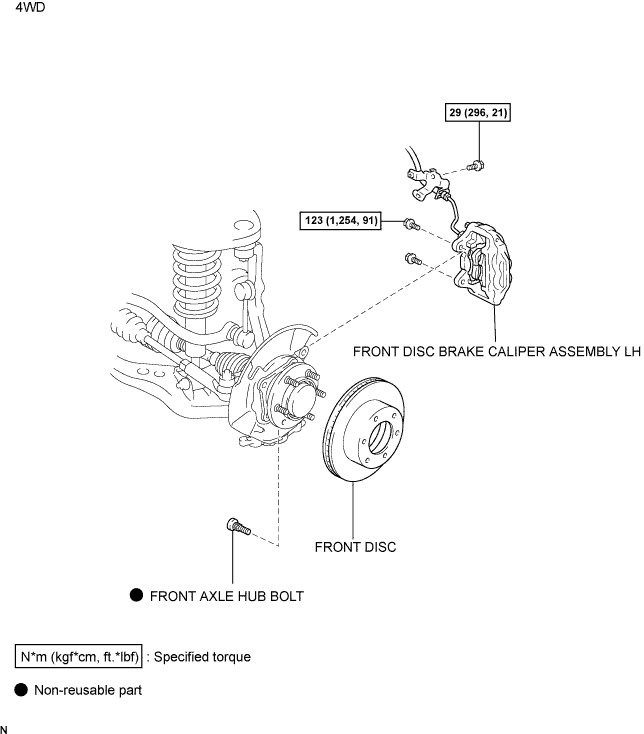 4WD

29 (296, 21)

123 (1,254, 91)

FRONT DISC BRAKE CALIPER ASSEMBLY LH

FRONT DISC

● FRONT AXLE HUB BOLT

N*m (kgf*cm, ft.*lbf) : Specified torque

● Non-reusable part

N