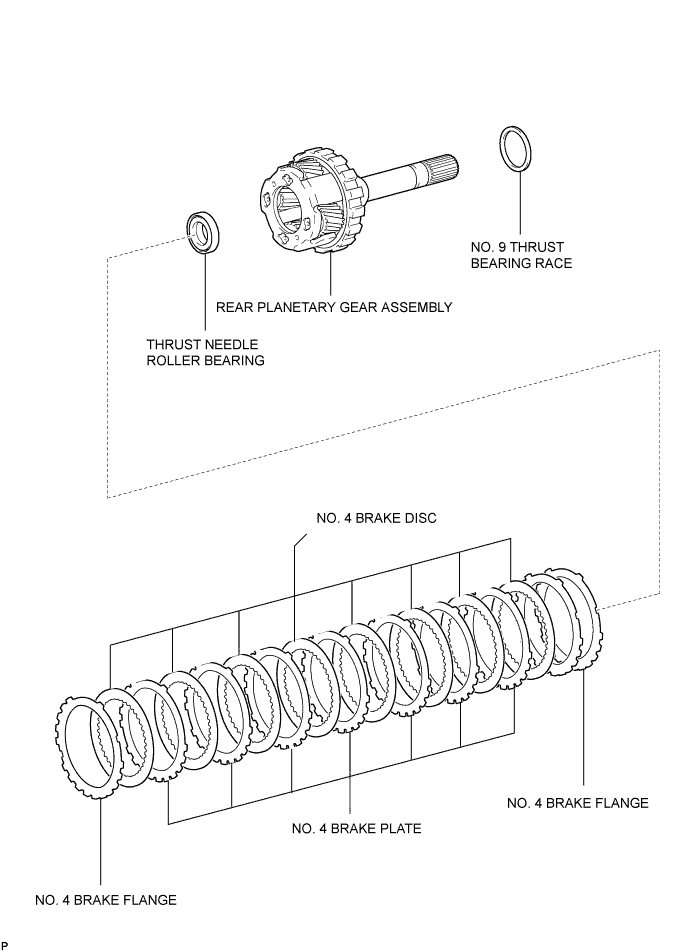 NO. 9 THRUST BEARING RACE

REAR PLANETARY GEAR ASSEMBLY

THRUST NEEDLE ROLLER BEARING

NO. 4 BRAKE DISC

NO. 4 BRAKE FLANGE

NO. 4 BRAKE PLATE

NO. 4 BRAKE FLANGE

P