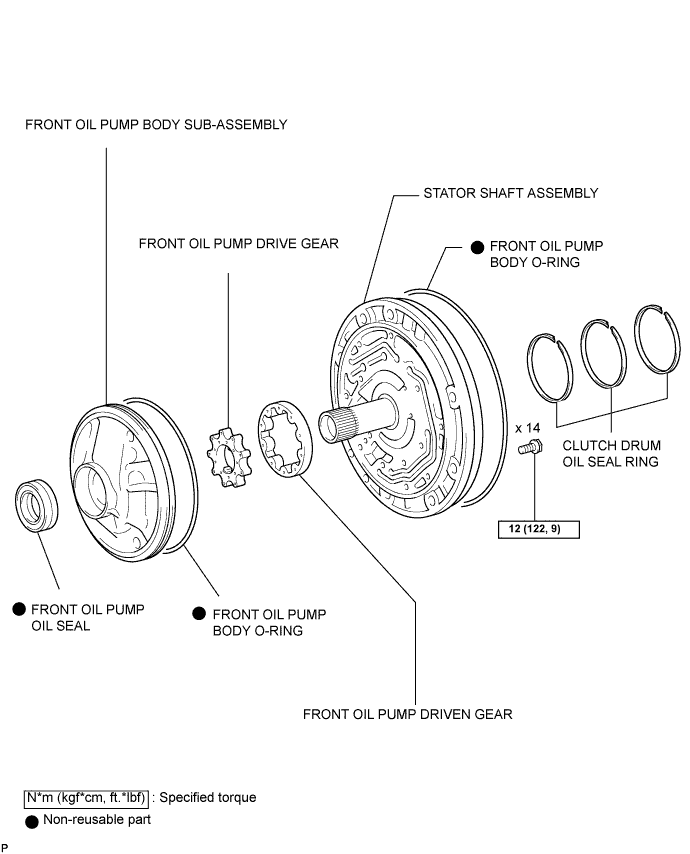 FRONT OIL PUMP BODY SUB-ASSEMBLY

STATOR SHAFT ASSEMBLY

FRONT OIL PUMP DRIVE GEAR

● FRONT OIL PUMP BODY O-RING

x 14

CLUTCH DRUM OIL SEAL RING

12 (122, 9)

● FRONT OIL PUMP OIL SEAL

● FRONT OIL PUMP BODY O-RING

FRONT OIL PUMP DRIVEN GEAR

N*m (kgf*cm, ft.*lbf) : Specified torque

● Non-reusable part

P