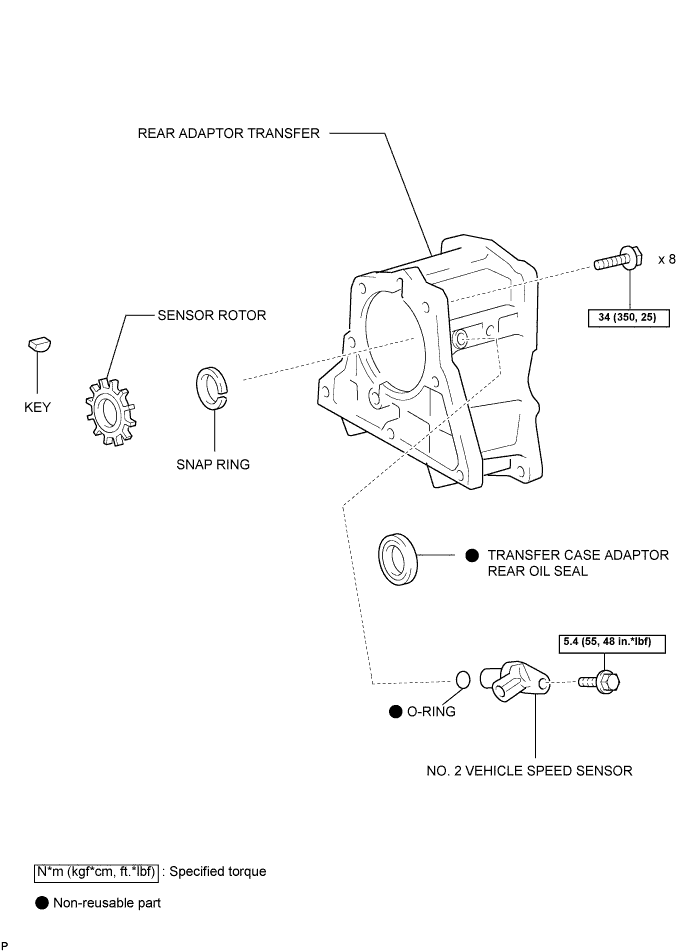 REAR ADAPTOR TRANSFER

x 8

34 (350, 25)

SENSOR ROTOR

KEY

SNAP RING

● TRANSFER CASE ADAPTOR REAR OIL SEAL

5.4 (55, 48 in.*lbf)

● O-RING

NO. 2 VEHICLE SPEED SENSOR

N*m (kgf*cm, ft.*lbf) : Specified torque

● Non-reusable part

P