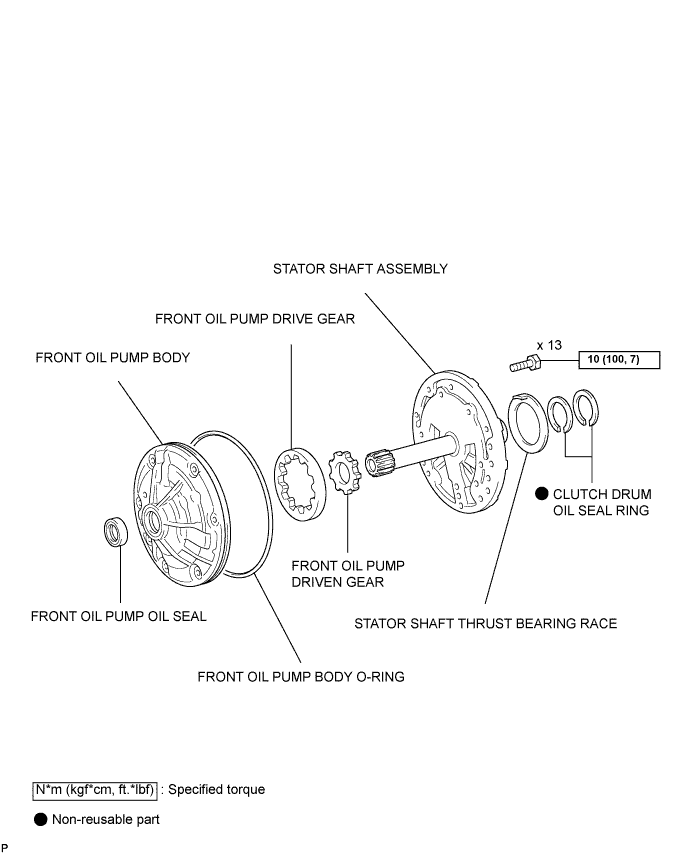 STATOR SHAFT ASSEMBLY

FRONT OIL PUMP DRIVE GEAR

FRONT OIL PUMP BODY

x 13

10 (100, 7)

● CLUTCH DRUM OIL SEAL RING

FRONT OIL PUMP DRIVEN GEAR

FRONT OIL PUMP OIL SEAL

STATOR SHAFT THRUST BEARING RACE

FRONT OIL PUMP BODY O-RING

N*m (kgf*cm, ft.*lbf) : Specified torque

● Non-reusable part

P