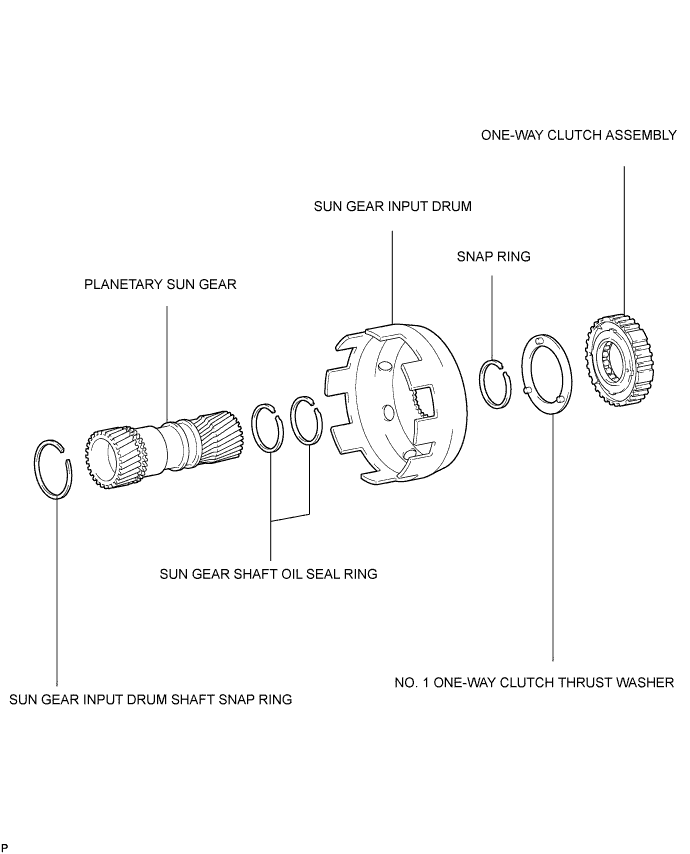 ONE-WAY CLUTCH ASSEMBLY

SUN GEAR INPUT DRUM

SNAP RING

PLANETARY SUN GEAR

SUN GEAR SHAFT OIL SEAL RING

NO. 1 ONE-WAY CLUTCH THRUST WASHER

SUN GEAR INPUT DRUM SHAFT SNAP RING

P