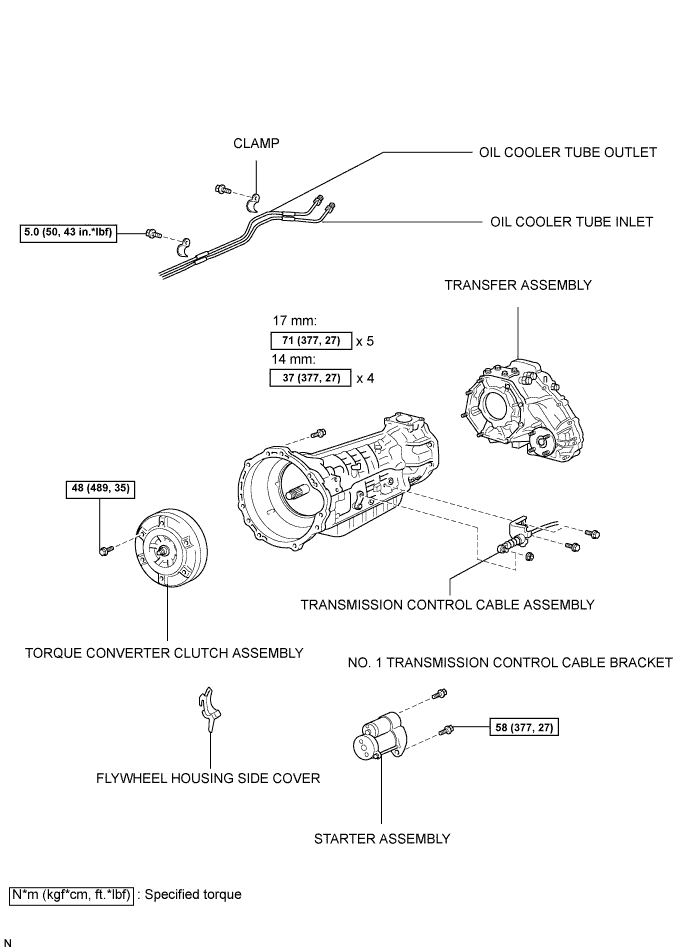 CLAMP

OIL COOLER TUBE OUTLET

5.0 (50, 43 in.*lbf)

OIL COOLER TUBE INLET

TRANSFER ASSEMBLY

17 mm:

71 (377, 27) x 5

14 mm:

37 (377, 27) x 4

48 (489, 35)

TRANSMISSION CONTROL CABLE ASSEMBLY

TORQUE CONVERTER CLUTCH ASSEMBLY

NO. 1 TRANSMISSION CONTROL CABLE BRACKET

58 (377, 27)

FLYWHEEL HOUSING SIDE COVER

STARTER ASSEMBLY

N*m (kgf*cm, ft.*lbf) : Specified torque

N