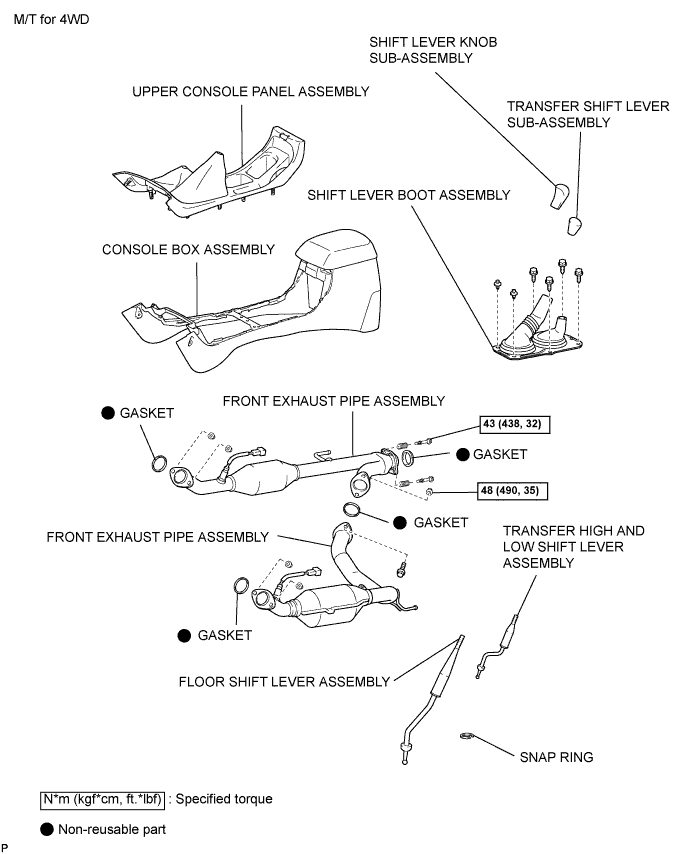 M/T for 4WD

SHIFT LEVER KNOB SUB-ASSEMBLY

UPPER CONSOLE PANEL ASSEMBLY

TRANSFER SHIFT LEVER SUB-ASSEMBLY

SHIFT LEVER BOOT ASSEMBLY

CONSOLE BOX ASSEMBLY

● GASKET

FRONT EXHAUST PIPE ASSEMBLY

43 (438, 32)

● GASKET

48 (490, 35)

● GASKET

FRONT EXHAUST PIPE ASSEMBLY

TRANSFER HIGH AND LOW SHIFT LEVER ASSEMBLY

● GASKET

FLOOR SHIFT LEVER ASSEMBLY

SNAP RING

N*m (kgf*cm, ft.*lbf) : Specified torque

● Non-reusable part

P