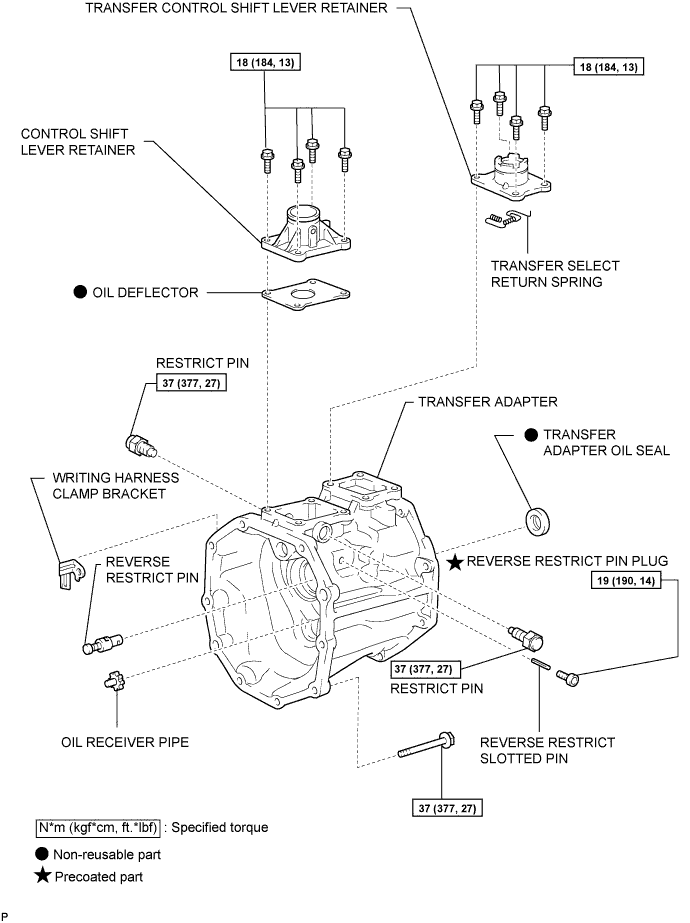 TRANSFER CONTROL SHIFT LEVER RETAINER

18 (184, 13)

18 (184, 13)

CONTROL SHIFT LEVER RETAINER

TRANSFER SELECT RETURN SPRING

● OIL DEFLECTOR

RESTRICT PIN

37 (377, 27)

TRANSFER ADAPTER

● TRANSFER ADAPTER OIL SEAL

WRITING HARNESS CLAMP BRACKET

REVERSE RESTRICT PIN

★ REVERSE RESTRICT PIN PLUG

19 (190, 14)

37 (377, 27)

RESTRICT PIN

OIL RECEIVER PIPE

REVERSE RESTRICT SLOTTED PIN

37 (377, 27)

N*m (kgf*cm, ft.*lbf) : Specified torque

● Non-reusable part

★ Precoated part

P