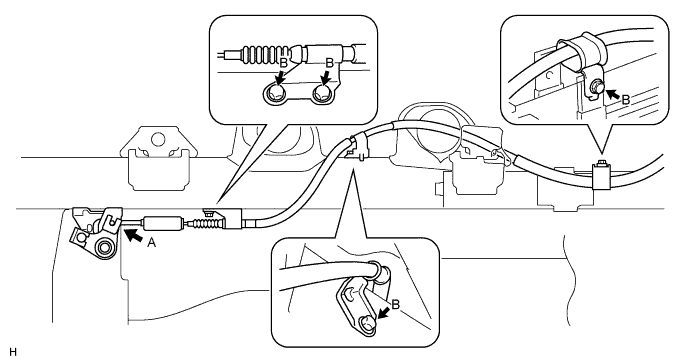 B B

B

A

B

H