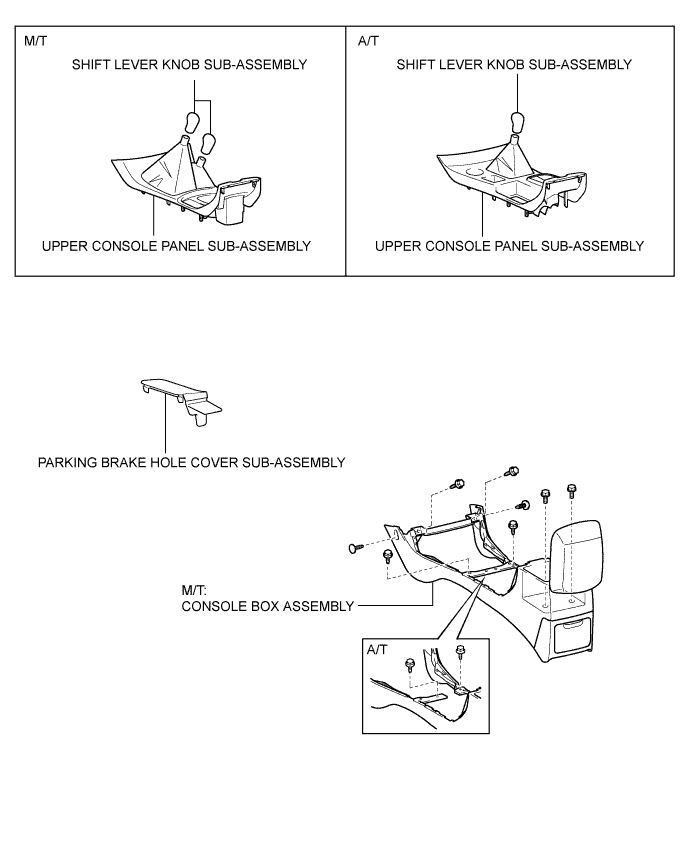 M/T

SHIFT LEVER KNOB SUB-ASSEMBLY

UPPER CONSOLE PANEL SUB-ASSEMBLY

A/T

SHIFT LEVER KNOB SUB-ASSEMBLY

UPPER CONSOLE PANEL SUB-ASSEMBLY

PARKING BRAKE HOLE COVER SUB-ASSEMBLY

M/T:
CONSOLE BOX ASSEMBLY

A/T