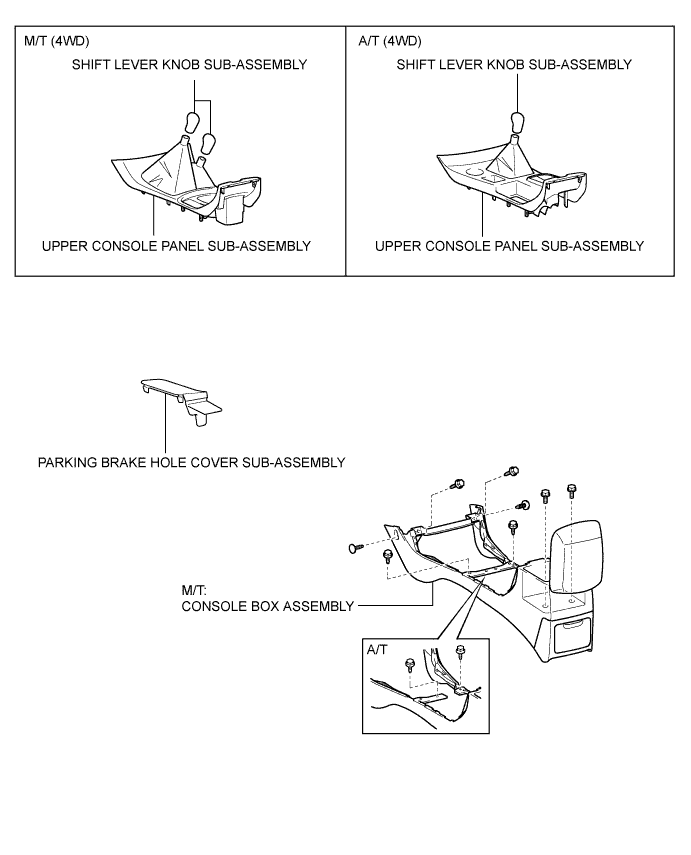 M/T (4WD)

SHIFT LEVER KNOB SUB-ASSEMBLY

UPPER CONSOLE PANEL SUB-ASSEMBLY

A/T (4WD)

SHIFT LEVER KNOB SUB-ASSEMBLY

UPPER CONSOLE PANEL SUB-ASSEMBLY

PARKING BRAKE HOLE COVER SUB-ASSEMBLY

M/T:
CONSOLE BOX ASSEMBLY

A/T