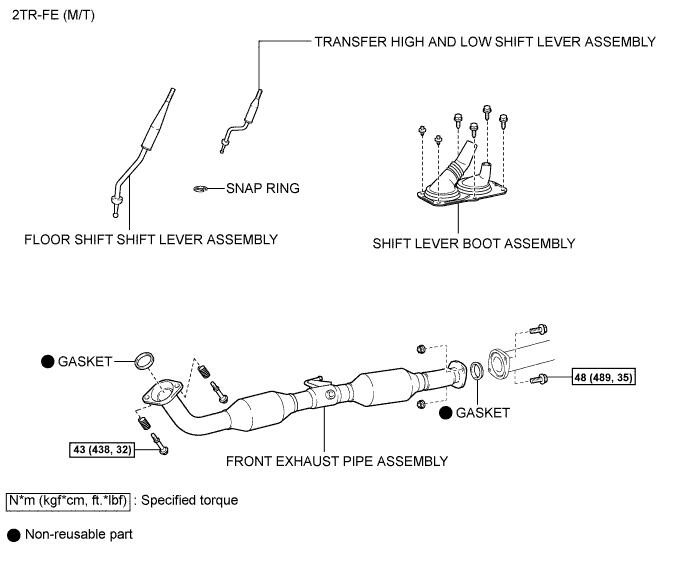 2TR-FE (M/T)

TRANSFER HIGH AND LOW SHIFT LEVER ASSEMBLY

SNAP RING

FLOOR SHIFT SHIFT LEVER ASSEMBLY

SHIFT LEVER BOOT ASSEMBLY

● GASKET

48 (489, 35)

● GASKET

43 (438, 32)

FRONT EXHAUST PIPE ASSEMBLY

N*m (kgf*cm, ft.*lbf) : Specified torque

● Non-reusable part