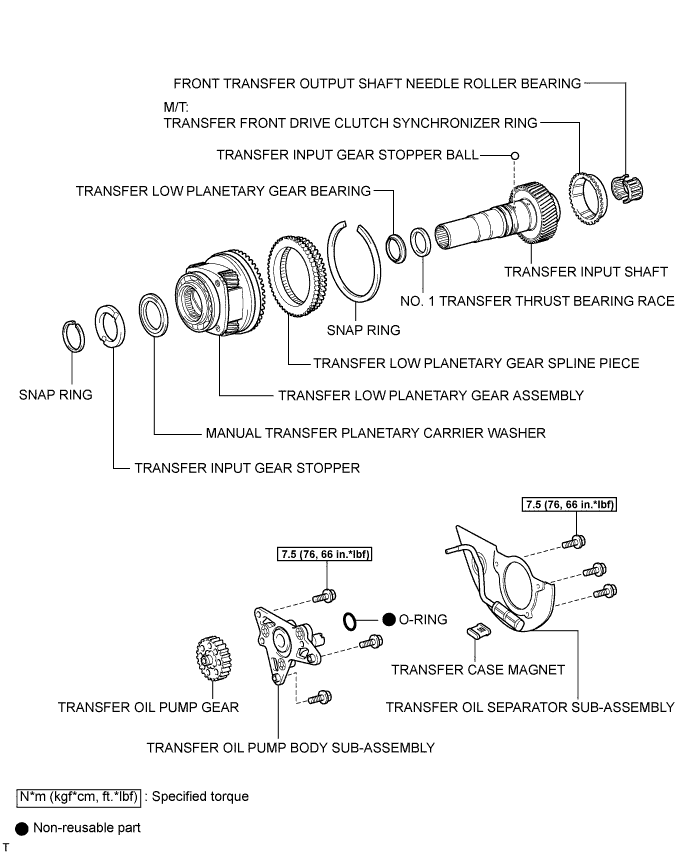 FRONT TRANSFER OUTPUT SHAFT NEEDLE ROLLER BEARING

M/T:
TRANSFER FRONT DRIVE CLUTCH SYNCHRONIZER RING

TRANSFER INPUT GEAR STOPPER BALL

TRANSFER LOW PLANETARY GEAR BEARING

TRANSFER INPUT SHAFT

NO. 1 TRANSFER THRUST BEARING RACE

SNAP RING

TRANSFER LOW PLANETARY GEAR SPLINE PIECE

SNAP RING

TRANSFER LOW PLANETARY GEAR ASSEMBLY

MANUAL TRANSFER PLANETARY CARRIER WASHER

TRANSFER INPUT GEAR STOPPER

7.5 (76, 66 in.*lbf)

7.5 (76, 66 in.*lbf)

O-RING

TRANSFER CASE MAGNET

TRANSFER OIL PUMP GEAR

TRANSFER OIL SEPARATOR SUB-ASSEMBLY

TRANSFER OIL PUMP BODY SUB-ASSEMBLY

N*m (kgf*cm, ft.*lbf) : Specified torque

Non-reusable part

T