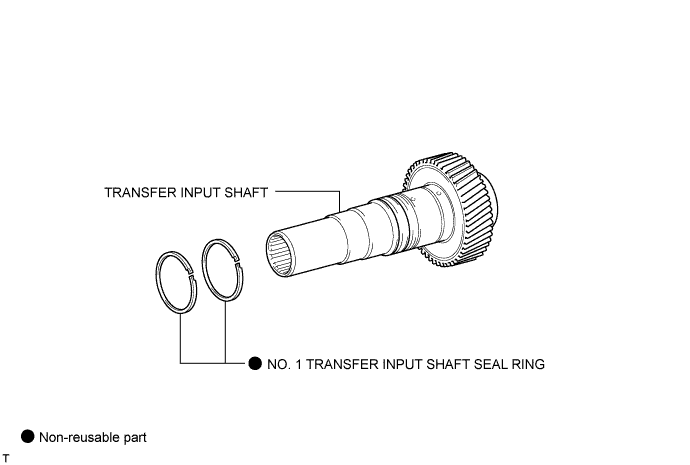 TRANSFER INPUT SHAFT

● NO. 1 TRANSFER INPUT SHAFT SEAL RING

● Non-reusable part

T