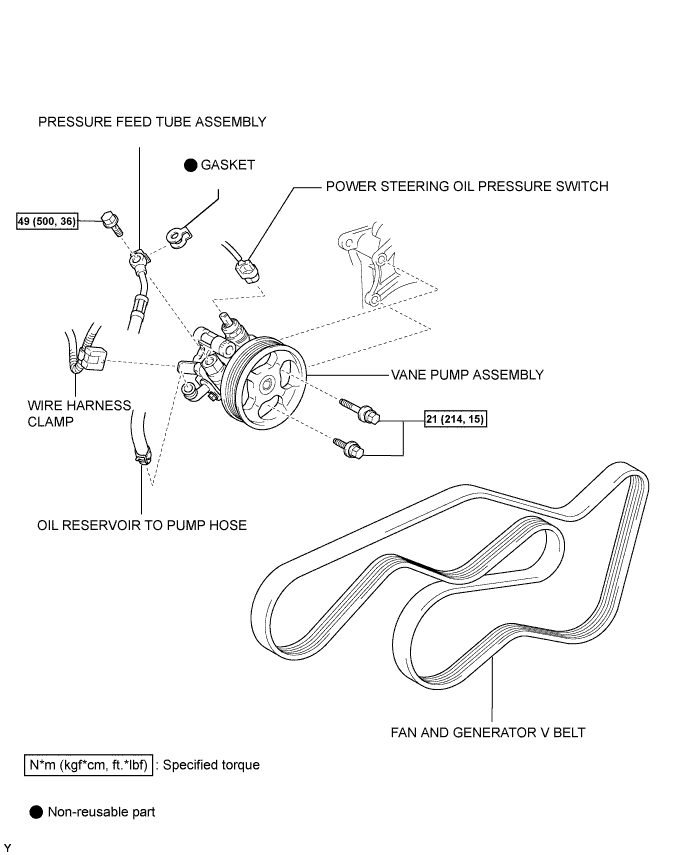 PRESSURE FEED TUBE ASSEMBLY

● GASKET

POWER STEERING OIL PRESSURE SWITCH

49 (500, 36)

VANE PUMP ASSEMBLY

WIRE HARNESS CLAMP

21 (214, 15)

OIL RESERVOIR TO PUMP HOSE

FAN AND GENERATOR V BELT

N*m (kgf*cm, ft.*lbf) : Specified torque

● Non-reusable part

Y