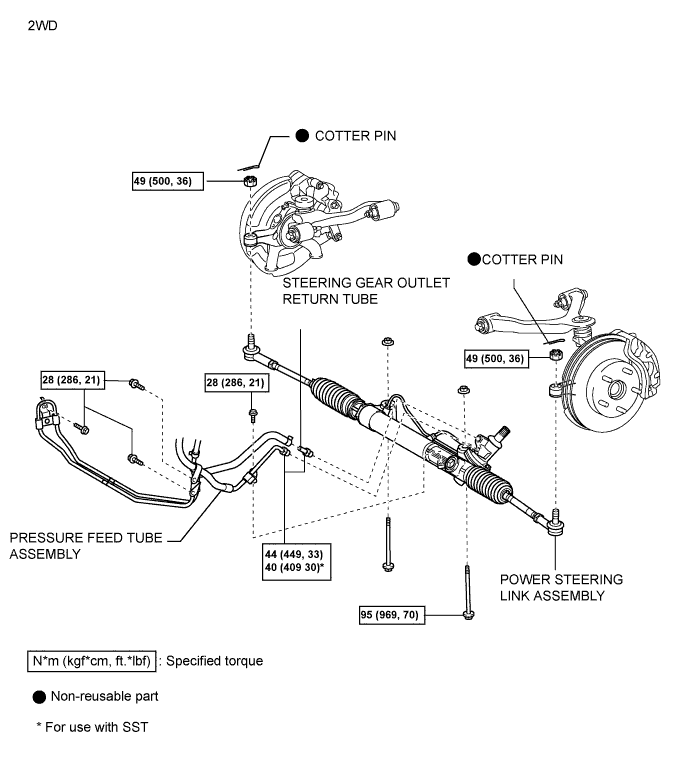 2WD

● COTTER PIN

49 (500, 36)

●COTTER PIN

STEERING GEAR OUTLET RETURN TUBE

49 (500, 36)

28 (286, 21)

28 (286, 21)

PRESSURE FEED TUBE ASSEMBLY

44 (449, 33)
40 (409 30)*

POWER STEERING LINK ASSEMBLY

95 (969, 70)

N*m (kgf*cm, ft.*lbf) : Specified torque

● Non-reusable part

* For use with SST