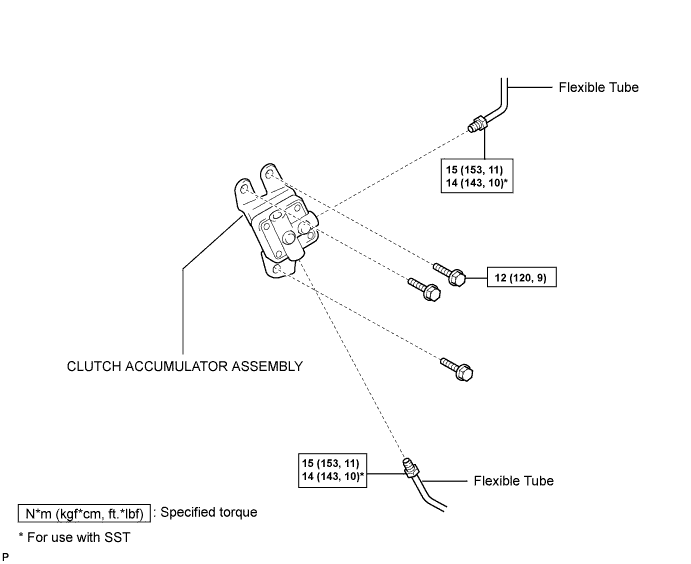 Flexible Tube

15 (153, 11)
14 (143, 10)*

12 (120, 9)

CLUTCH ACCUMULATOR ASSEMBLY

15 (153, 11)
14 (143, 10)*

Flexible Tube

N*m (kgf*cm, ft.*lbf) : Specified torque

* For use with SST

P