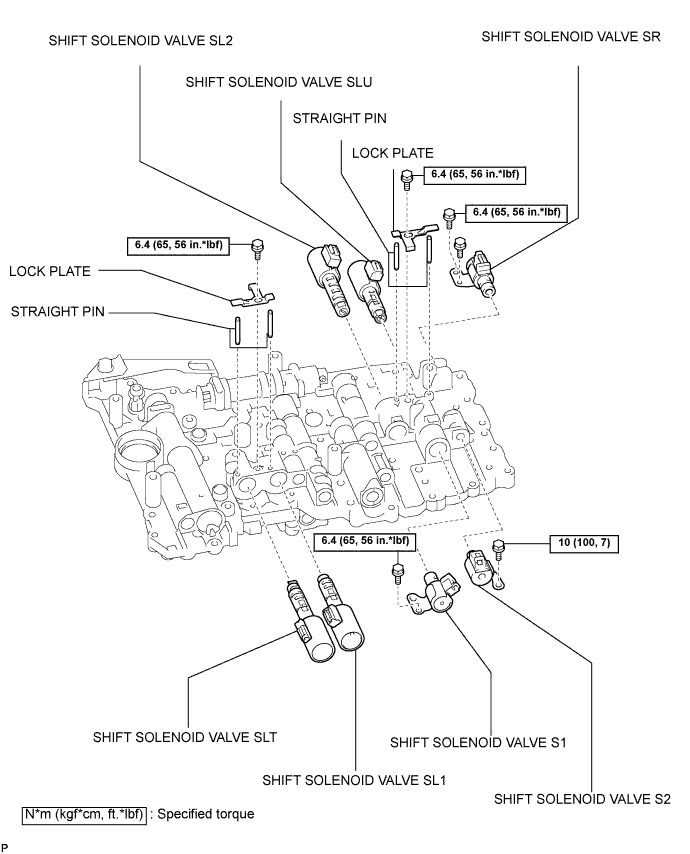 SHIFT SOLENOID VALVE SL2

SHIFT SOLENOID VALVE SR

SHIFT SOLENOID VALVE SLU

STRAIGHT PIN

LOCK PLATE

6.4 (65, 56 in.*lbf)

6.4 (65, 56 in.*lbf)

6.4 (65, 56 in.*lbf)

LOCK PLATE

STRAIGHT PIN

6.4 (65, 56 in.*lbf)

10 (100, 7)

SHIFT SOLENOID VALVE SLT

SHIFT SOLENOID VALVE S1

SHIFT SOLENOID VALVE SL1

SHIFT SOLENOID VALVE S2

N*m (kgf*cm, ft.*lbf) : Specified torque

P