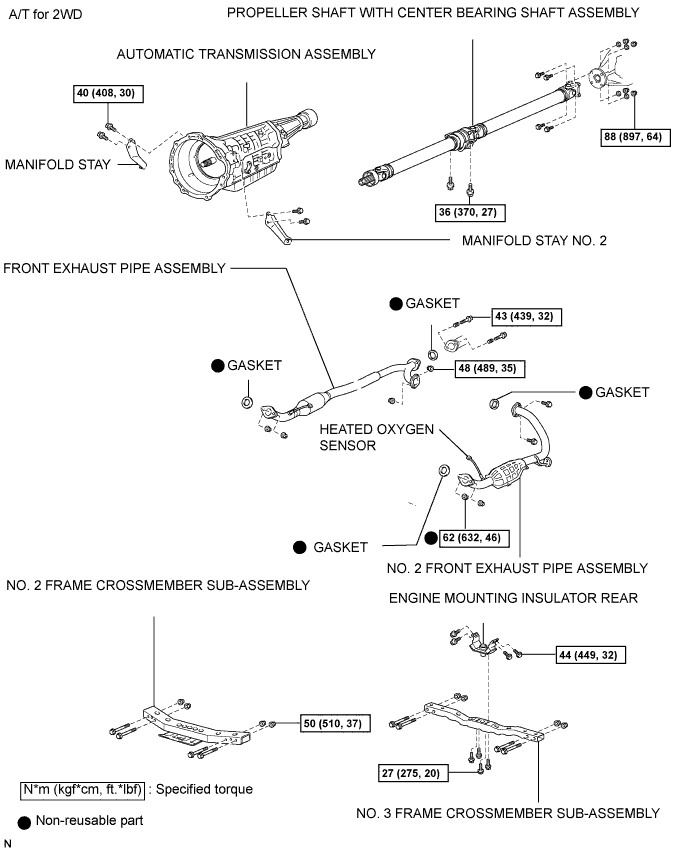 A/T for 2WD

PROPELLER SHAFT WITH CENTER BEARING SHAFT ASSEMBLY

AUTOMATIC TRANSMISSION ASSEMBLY

40 (408, 30)

MANIFOLD STAY

88 (897, 64)

36 (370, 27)

MANIFOLD STAY NO. 2

FRONT EXHAUST PIPE ASSEMBLY

● GASKET

43 (439, 32)

● GASKET

48 (489, 35)

● GASKET

HEATED OXYGEN SENSOR

● GASKET

● 62 (632, 46)

NO. 2 FRONT EXHAUST PIPE ASSEMBLY

NO. 2 FRAME CROSSMEMBER SUB-ASSEMBLY

ENGINE MOUNTING INSULATOR REAR

44 (449, 32)

50 (510, 37)

27 (275, 20)

N*m (kgf*cm, ft.*lbf) : Specified torque

● Non-reusable part

NO. 3 FRAME CROSSMEMBER SUB-ASSEMBLY

N