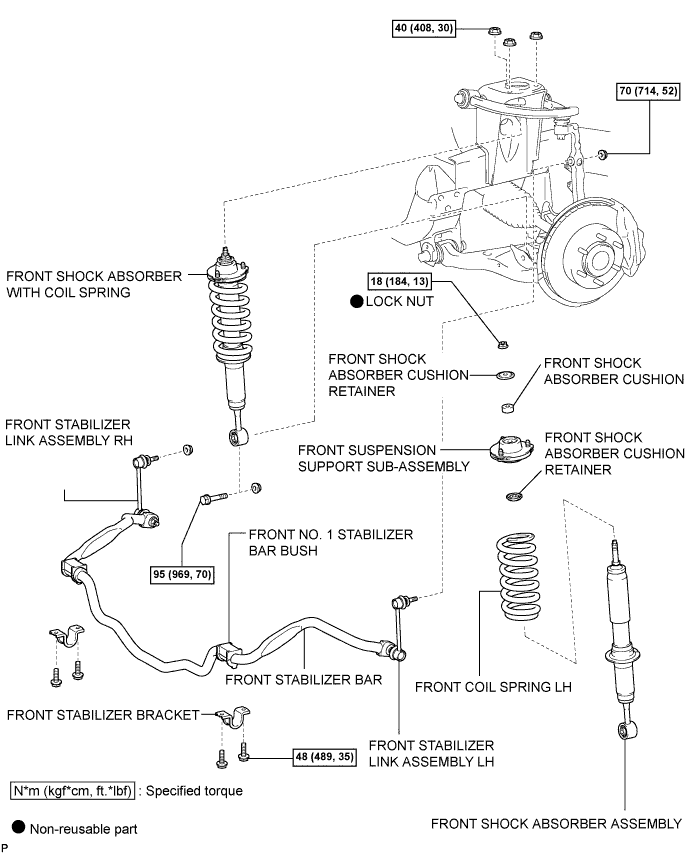 40 (408, 30)

70 (714, 52)

FRONT SHOCK ABSORBER WITH COIL SPRING

18 (184, 13)

LOCK NUT

FRONT SHOCK ABSORBER CUSHION RETAINER

FRONT SHOCK ABSORBER CUSHION

FRONT STABILIZER LINK ASSEMBLY RH

FRONT SUSPENSION SUPPORT SUB-ASSEMBLY

FRONT SHOCK ABSORBER CUSHION RETAINER

FRONT NO. 1 STABILIZER BAR BUSH

95 (969, 70)

FRONT STABILIZER BAR

FRONT COIL SPRING LH

FRONT STABILIZER BRACKET

48 (489, 35)

FRONT STABILIZER LINK ASSEMBLY LH

N*m (kgf*cm, ft.*lbf) : Specified torque

Non-reusable part

FRONT SHOCK ABSORBER ASSEMBLY

P