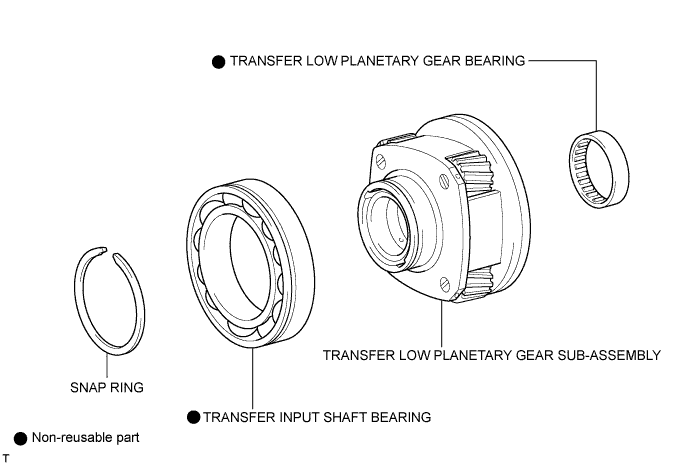 ● TRANSFER LOW PLANETARY GEAR BEARING

TRANSFER LOW PLANETARY GEAR SUB-ASSEMBLY

SNAP RING

● TRANSFER INPUT SHAFT BEARING

● Non-reusable part

T