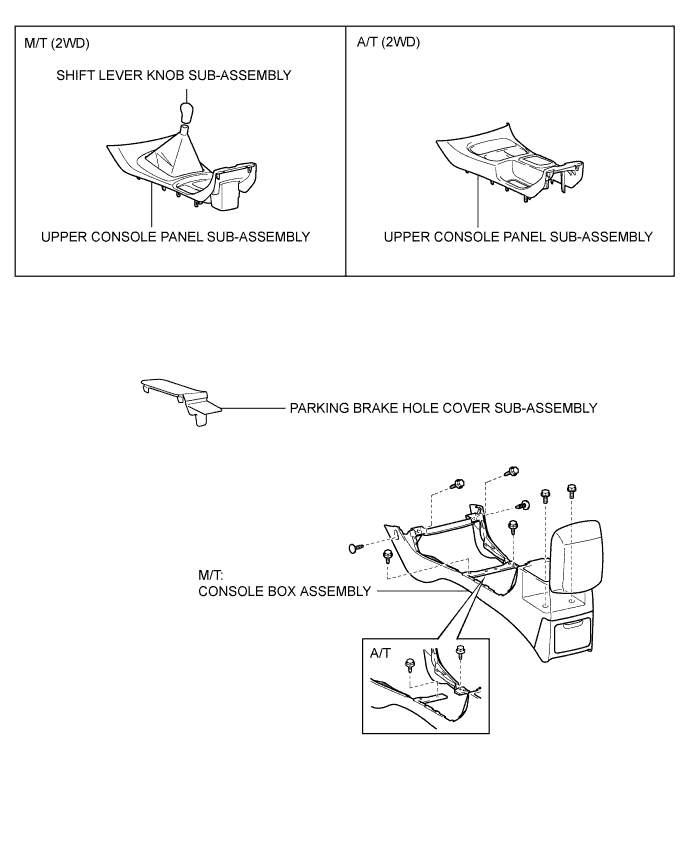 M/T (2WD)

SHIFT LEVER KNOB SUB-ASSEMBLY

UPPER CONSOLE PANEL SUB-ASSEMBLY

A/T (2WD)

UPPER CONSOLE PANEL SUB-ASSEMBLY

PARKING BRAKE HOLE COVER SUB-ASSEMBLY

M/T:
CONSOLE BOX ASSEMBLY

A/T