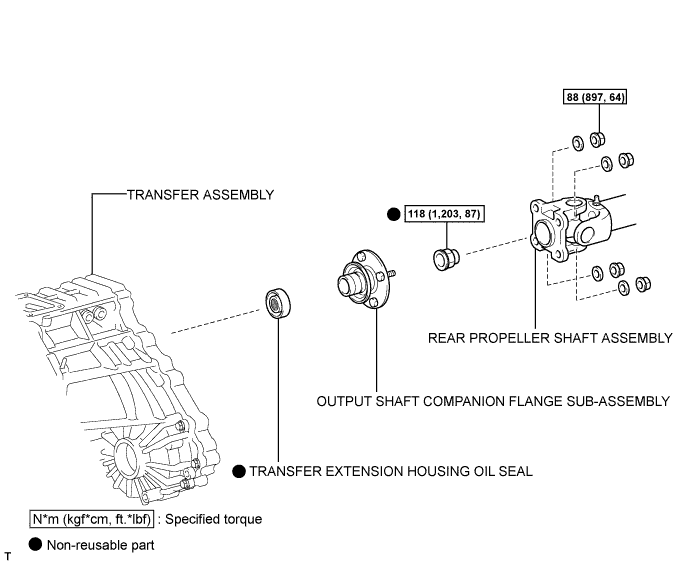 88 (897, 64)

TRANSFER ASSEMBLY

● 118 (1,203, 87)

REAR PROPELLER SHAFT ASSEMBLY

OUTPUT SHAFT COMPANION FLANGE SUB-ASSEMBLY

● TRANSFER EXTENSION HOUSING OIL SEAL

N*m (kgf*cm, ft.*lbf) : Specified torque

● Non-reusable part

T