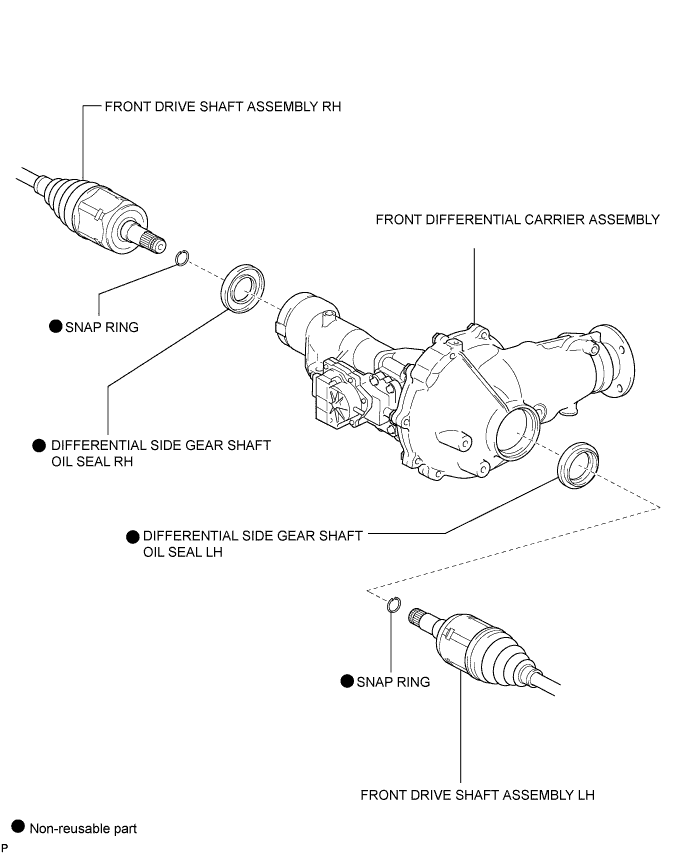 FRONT DRIVE SHAFT ASSEMBLY RH

FRONT DIFFERENTIAL CARRIER ASSEMBLY

● SNAP RING

● DIFFERENTIAL SIDE GEAR SHAFT OIL SEAL RH

● DIFFERENTIAL SIDE GEAR SHAFT OIL SEAL LH

● SNAP RING

FRONT DRIVE SHAFT ASSEMBLY LH

● Non-reusable part

P