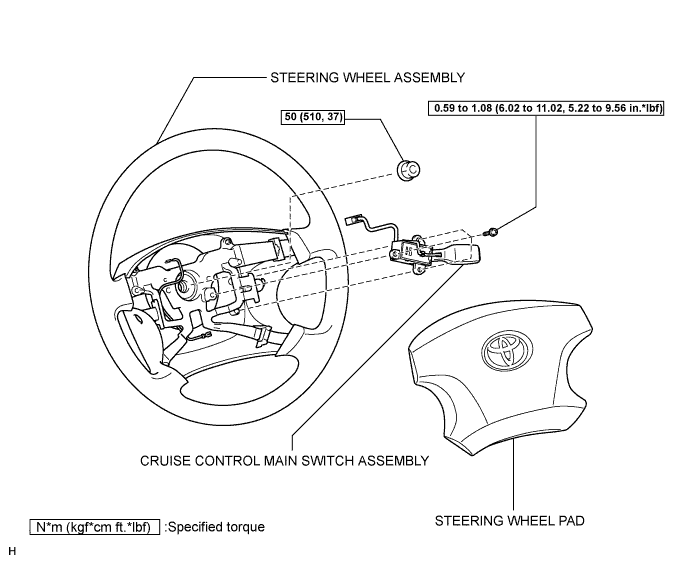 STEERING WHEEL ASSEMBLY

50 (510, 37)

0.59 to 1.08 (6.02 to 11.02, 5.22 to 9.56 in.*lbf)

CRUISE CONTROL MAIN SWITCH ASSEMBLY

STEERING WHEEL PAD

N*m (kgf*cm ft.*lbf) :Specified torque

H