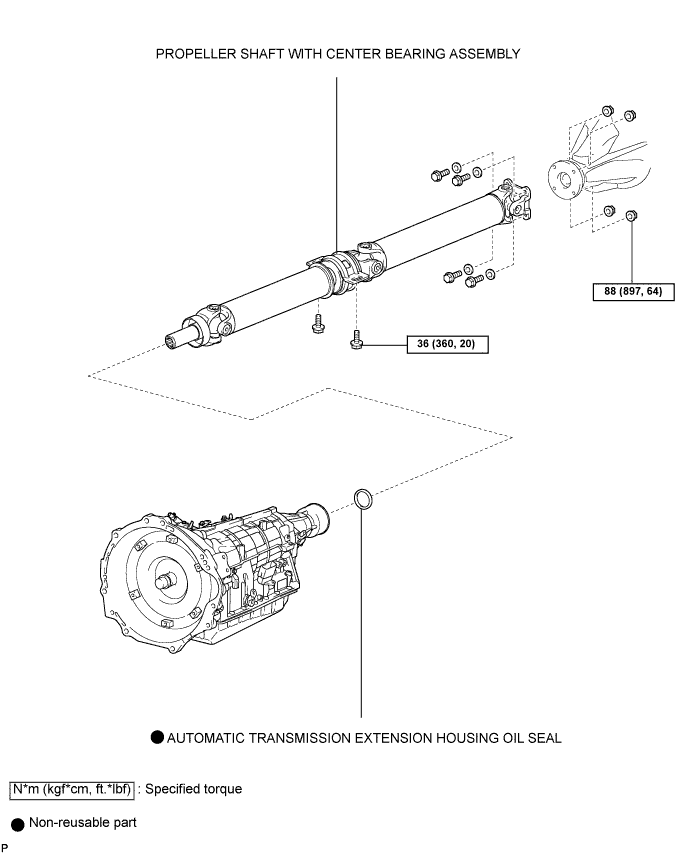 PROPELLER SHAFT WITH CENTER BEARING ASSEMBLY

88 (897, 64)

36 (360, 20)

● AUTOMATIC TRANSMISSION EXTENSION HOUSING OIL SEAL

N*m (kgf*cm, ft.*lbf) : Specified torque

● Non-reusable part

P