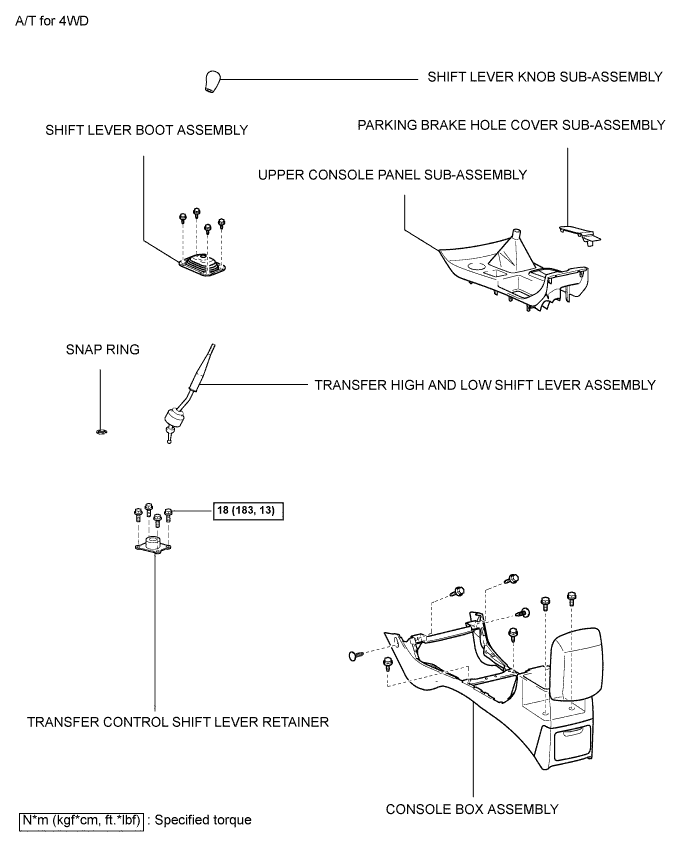 A/T for 4WD

SHIFT LEVER KNOB SUB-ASSEMBLY

SHIFT LEVER BOOT ASSEMBLY

PARKING BRAKE HOLE COVER SUB-ASSEMBLY

UPPER CONSOLE PANEL SUB-ASSEMBLY

SNAP RING

TRANSFER HIGH AND LOW SHIFT LEVER ASSEMBLY

18 (183, 13)

TRANSFER CONTROL SHIFT LEVER RETAINER

CONSOLE BOX ASSEMBLY

N*m (kgf*cm, ft.*lbf) : Specified torque