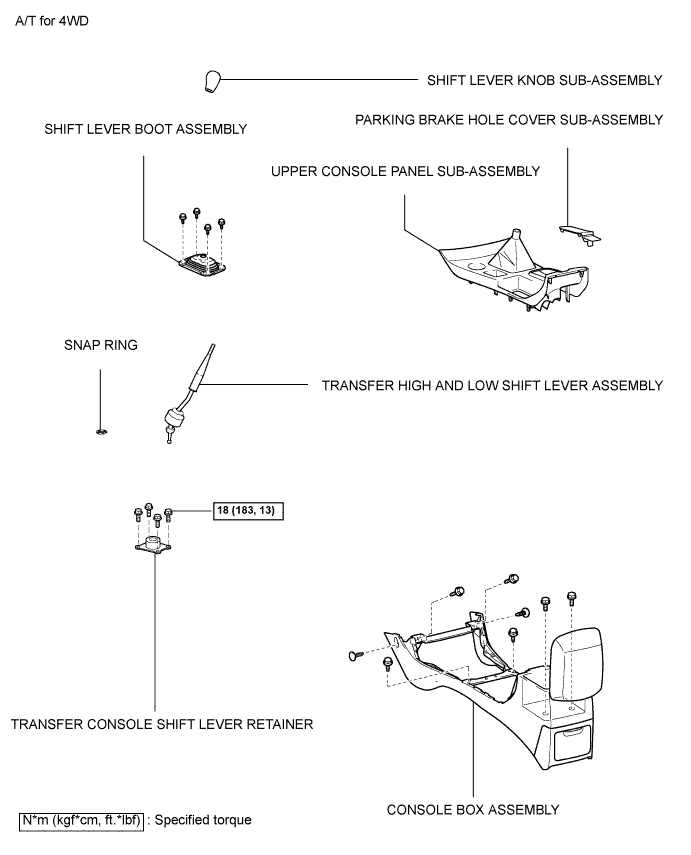 A/T for 4WD

SHIFT LEVER KNOB SUB-ASSEMBLY

PARKING BRAKE HOLE COVER SUB-ASSEMBLY

SHIFT LEVER BOOT ASSEMBLY

UPPER CONSOLE PANEL SUB-ASSEMBLY

SNAP RING

TRANSFER HIGH AND LOW SHIFT LEVER ASSEMBLY

18 (183, 13)

TRANSFER CONSOLE SHIFT LEVER RETAINER

CONSOLE BOX ASSEMBLY

N*m (kgf*cm, ft.*lbf) : Specified torque