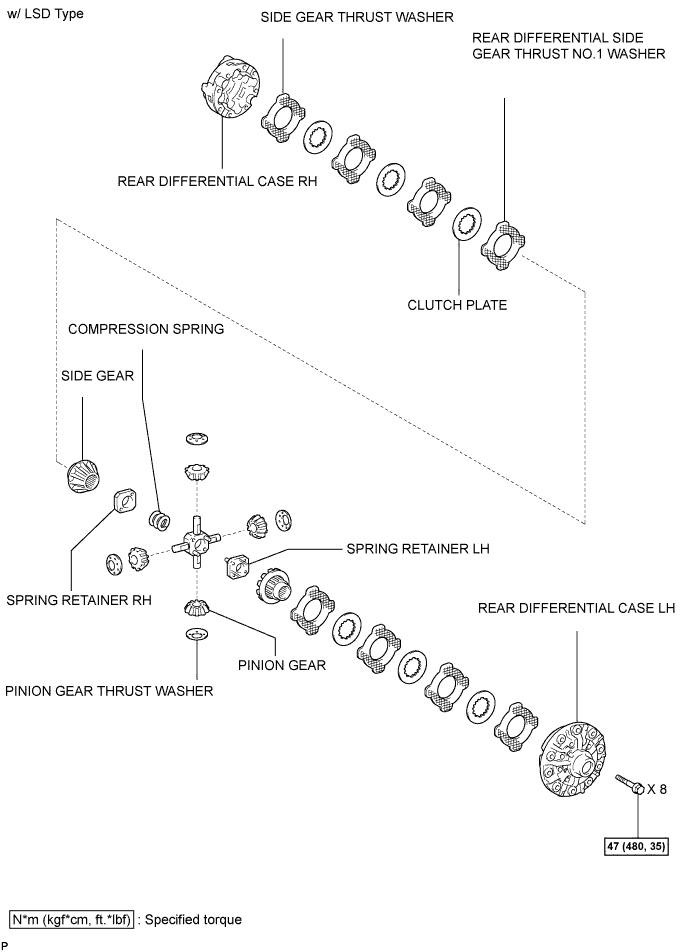 w/ LSD Type

SIDE GEAR THRUST WASHER

REAR DIFFERENTIAL SIDE GEAR THRUST NO.1 WASHER

REAR DIFFERENTIAL CASE RH

CLUTCH PLATE

COMPRESSION SPRING

SIDE GEAR

SPRING RETAINER LH

SPRING RETAINER RH

REAR DIFFERENTIAL CASE LH

PINION GEAR

PINION GEAR THRUST WASHER

X 8

47 (480, 35)

N*m (kgf*cm, ft.*lbf) : Specified torque

P