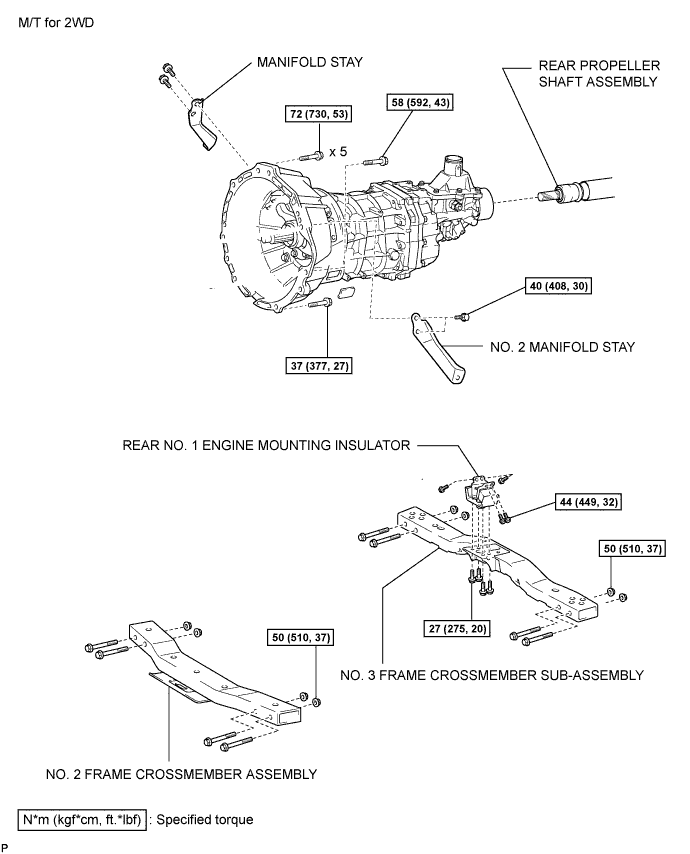 M/T for 2WD

MANIFOLD STAY

REAR PROPELLER SHAFT ASSEMBLY

72 (730, 53)

x 5

58 (592, 43)

40 (408, 30)

NO. 2 MANIFOLD STAY

37 (377, 27)

REAR NO. 1 ENGINE MOUNTING INSULATOR

44 (449, 32)

50 (510, 37)

27 (275, 20)

50 (510, 37)

NO. 3 FRAME CROSSMEMBER SUB-ASSEMBLY

NO. 2 FRAME CROSSMEMBER ASSEMBLY

N*m (kgf*cm, ft.*lbf) : Specified torque

P