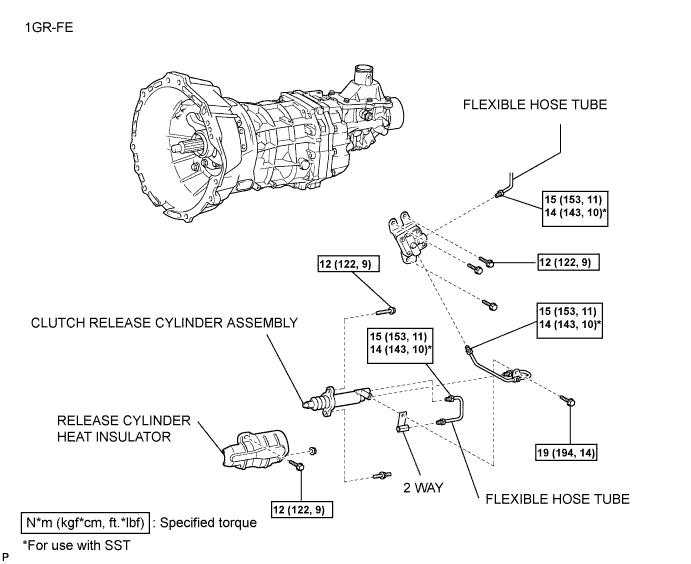 1GR-FE

FLEXIBLE HOSE TUBE

15 (153, 11)
14 (143, 10)*

12 (122, 9)

12 (122, 9)

15 (153, 11)
14 (143, 10)*

CLUTCH RELEASE CYLINDER ASSEMBLY

15 (153, 11)
14 (143, 10)*

RELEASE CYLINDER HEAT INSULATOR

19 (194, 14)

2 WAY

FLEXIBLE HOSE TUBE

12 (122, 9)

N*m (kgf*cm, ft.*lbf) : Specified torque

*For use with SST

P