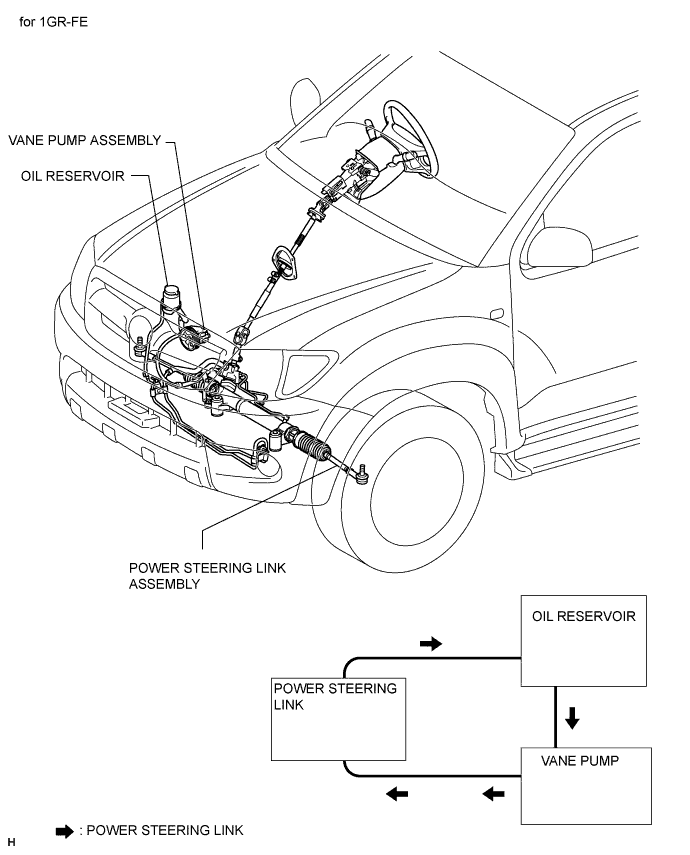 for 1GR-FE

VANE PUMP ASSEMBLY

OIL RESERVOIR

POWER STEERING LINK ASSEMBLY

OIL RESERVOIR

POWER STEERING LINK

VANE PUMP

: POWER STEERING LINK

H