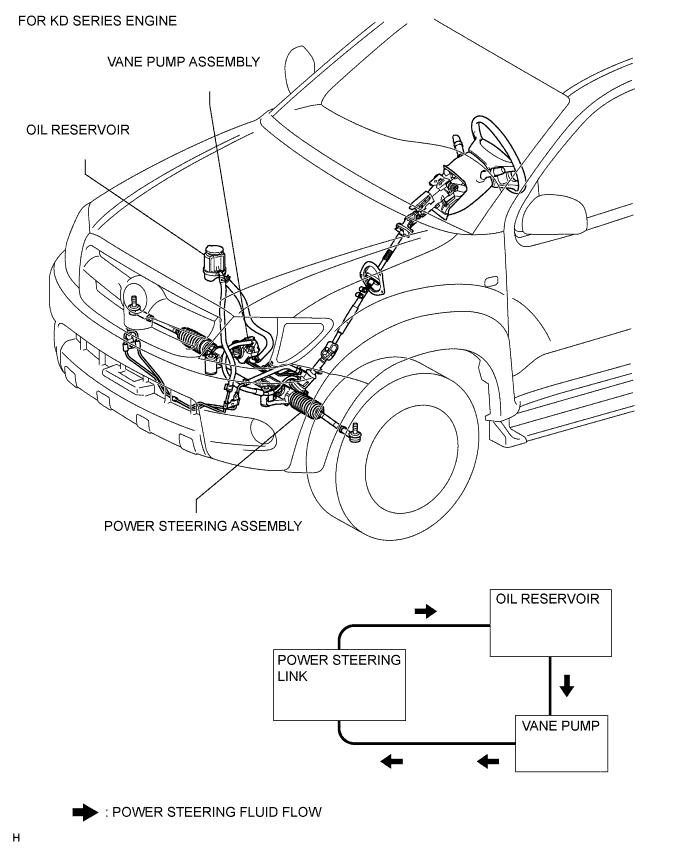 FOR KD SERIES ENGINE

VANE PUMP ASSEMBLY

OIL RESERVOIR

POWER STEERING ASSEMBLY

OIL RESERVOIR

POWER STEERING LINK

VANE PUMP

: POWER STEERING FLUID FLOW

H