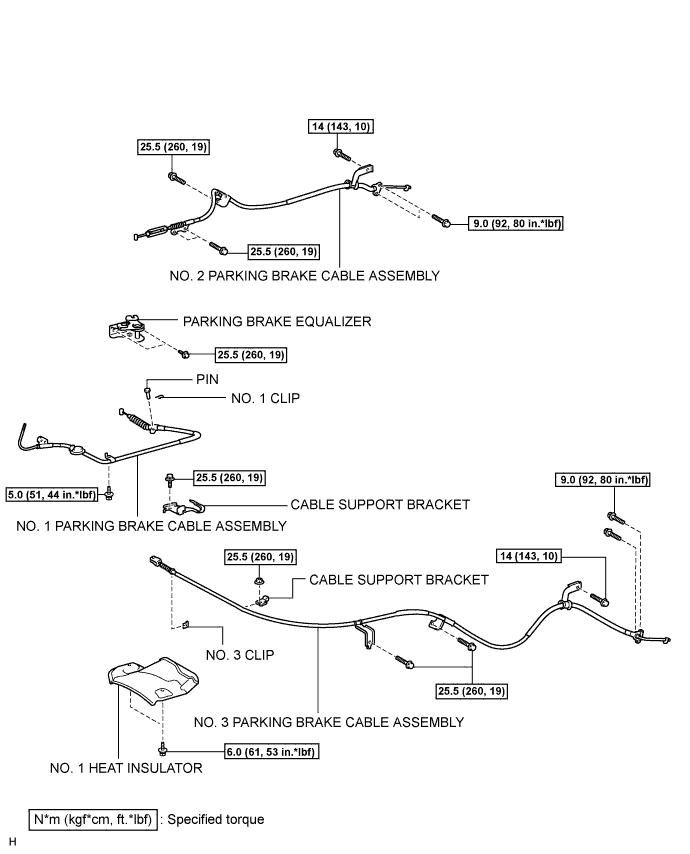 14 (143, 10)

25.5 (260, 19)

9.0 (92, 80 in.*lbf)

25.5 (260, 19)

NO. 2 PARKING BRAKE CABLE ASSEMBLY

PARKING BRAKE EQUALIZER

25.5 (260, 19)

PIN

NO. 1 CLIP

25.5 (260, 19)

5.0 (51, 44 in.*lbf)

CABLE SUPPORT BRACKET

NO. 1 PARKING BRAKE CABLE ASSEMBLY

9.0 (92, 80 in.*lbf)

25.5 (260, 19)

14 (143, 10)

CABLE SUPPORT BRACKET

NO. 3 CLIP

25.5 (260, 19)

NO. 3 PARKING BRAKE CABLE ASSEMBLY

6.0 (61, 53 in.*lbf)

NO. 1 HEAT INSULATOR

N*m (kgf*cm, ft.*lbf) : Specified torque

H