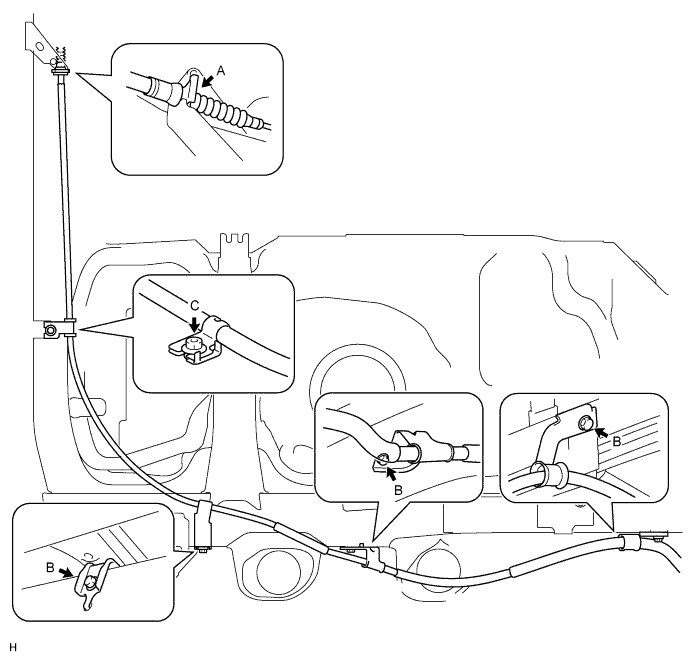 A
C
B
B
B
H