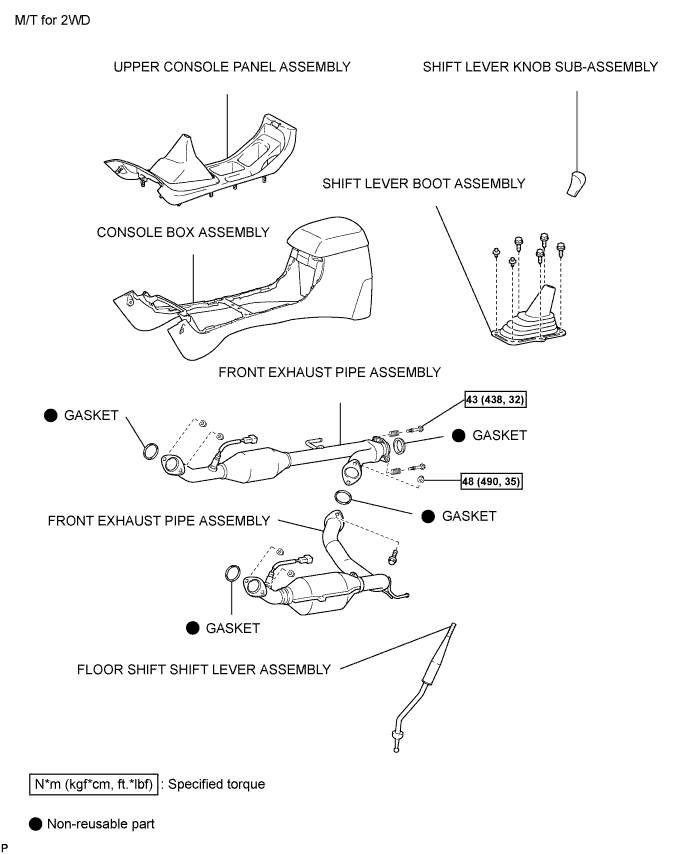 M/T for 2WD

UPPER CONSOLE PANEL ASSEMBLY

SHIFT LEVER KNOB SUB-ASSEMBLY

SHIFT LEVER BOOT ASSEMBLY

CONSOLE BOX ASSEMBLY

FRONT EXHAUST PIPE ASSEMBLY

● GASKET

43 (438, 32)

● GASKET

48 (490, 35)

● GASKET

FRONT EXHAUST PIPE ASSEMBLY

● GASKET

FLOOR SHIFT SHIFT LEVER ASSEMBLY

N*m (kgf*cm, ft.*lbf) : Specified torque

● Non-reusable part

P