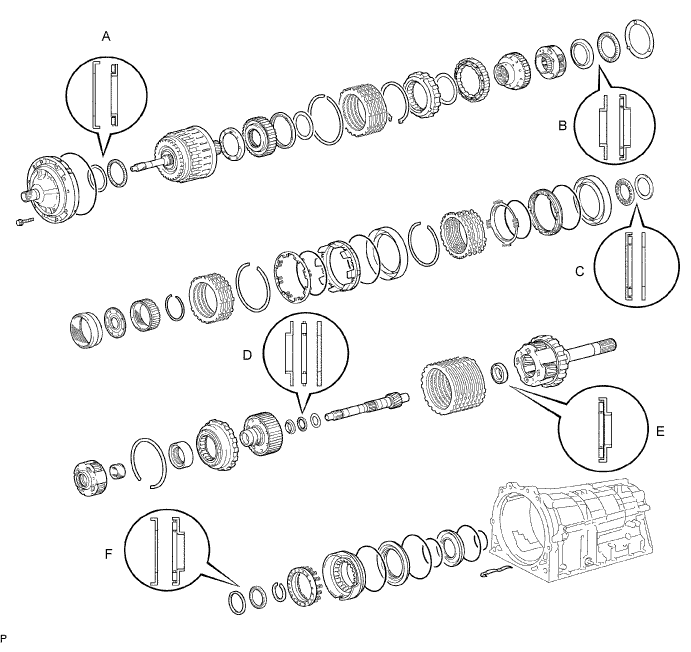 A
B
C
D
E
F
P