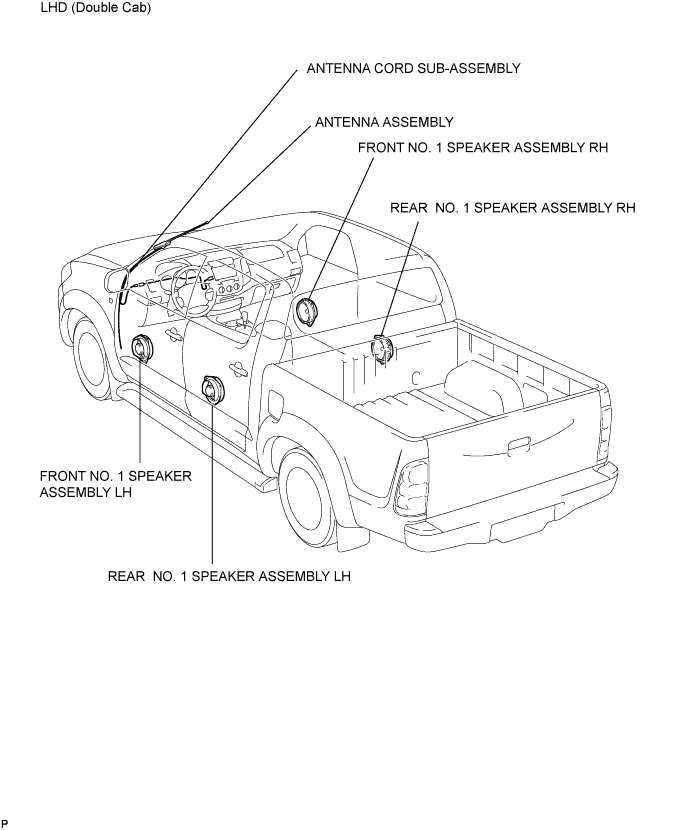 LHD (Double Cab)

ANTENNA CORD SUB-ASSEMBLY

ANTENNA ASSEMBLY

FRONT NO. 1 SPEAKER ASSEMBLY RH

REAR NO. 1 SPEAKER ASSEMBLY RH

FRONT NO. 1 SPEAKER ASSEMBLY LH

REAR NO. 1 SPEAKER ASSEMBLY LH

P