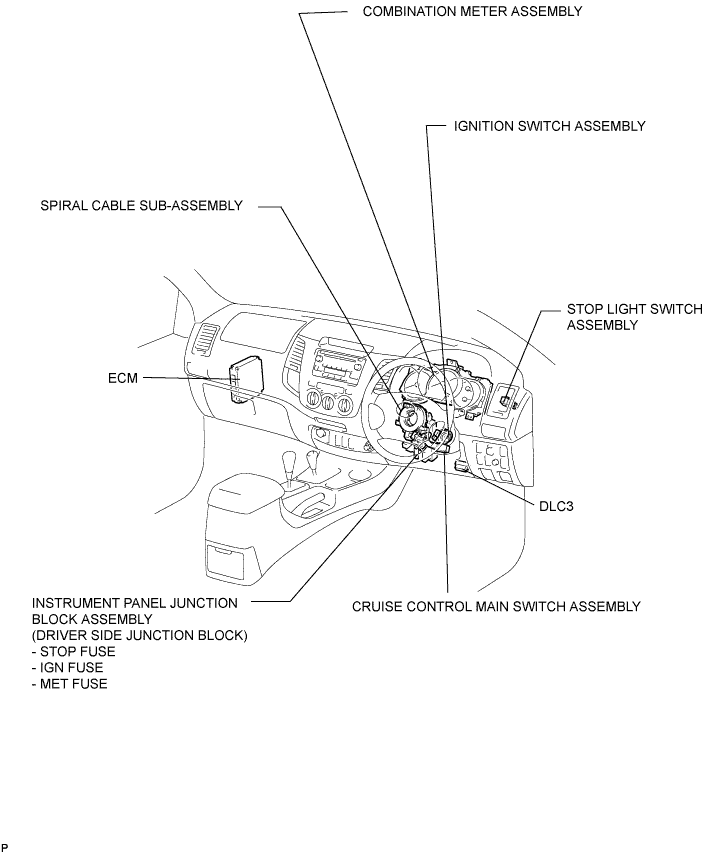 COMBINATION METER ASSEMBLY

IGNITION SWITCH ASSEMBLY

SPIRAL CABLE SUB-ASSEMBLY

STOP LIGHT SWITCH ASSEMBLY

ECM

DLC3

INSTRUMENT PANEL JUNCTION BLOCK ASSEMBLY
(DRIVER SIDE JUNCTION BLOCK)
- STOP FUSE
- IGN FUSE
- MET FUSE

CRUISE CONTROL MAIN SWITCH ASSEMBLY

P