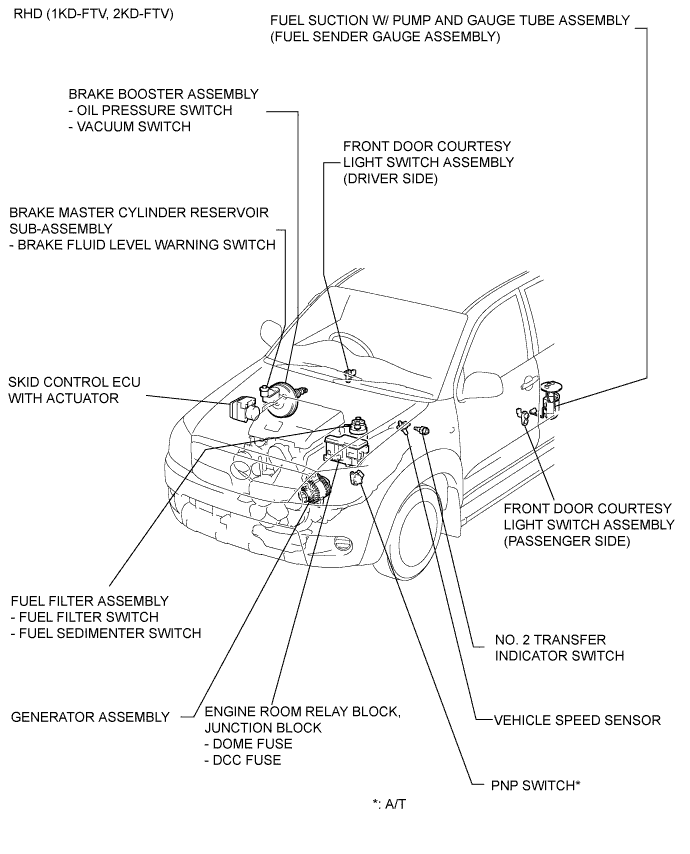 RHD (1KD-FTV, 2KD-FTV)

FUEL SUCTION W/ PUMP AND GAUGE TUBE ASSEMBLY (FUEL SENDER GAUGE ASSEMBLY)

BRAKE BOOSTER ASSEMBLY
- OIL PRESSURE SWITCH
- VACUUM SWITCH

FRONT DOOR COURTESY LIGHT SWITCH ASSEMBLY (DRIVER SIDE)

BRAKE MASTER CYLINDER RESERVOIR SUB-ASSEMBLY
- BRAKE FLUID LEVEL WARNING SWITCH

SKID CONTROL ECU WITH ACTUATOR

FRONT DOOR COURTESY LIGHT SWITCH ASSEMBLY (PASSENGER SIDE)

FUEL FILTER ASSEMBLY
- FUEL FILTER SWITCH
- FUEL SEDIMENTER SWITCH

NO. 2 TRANSFER INDICATOR SWITCH

GENERATOR ASSEMBLY

ENGINE ROOM RELAY BLOCK, JUNCTION BLOCK
- DOME FUSE
- DCC FUSE

VEHICLE SPEED SENSOR

PNP SWITCH*

*: A/T