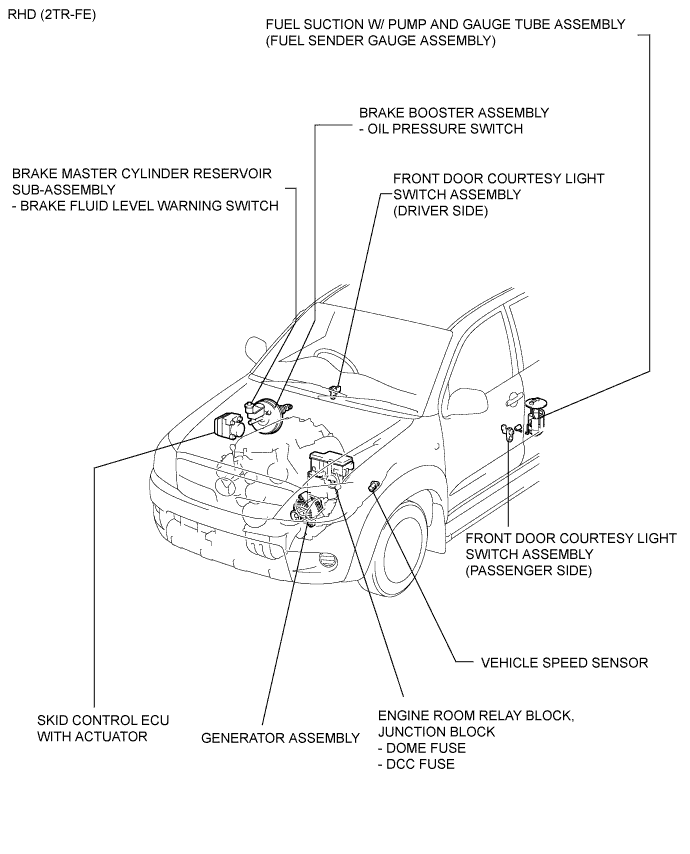 RHD (2TR-FE)

FUEL SUCTION W/ PUMP AND GAUGE TUBE ASSEMBLY (FUEL SENDER GAUGE ASSEMBLY)

BRAKE BOOSTER ASSEMBLY
- OIL PRESSURE SWITCH

BRAKE MASTER CYLINDER RESERVOIR SUB-ASSEMBLY
- BRAKE FLUID LEVEL WARNING SWITCH

FRONT DOOR COURTESY LIGHT SWITCH ASSEMBLY (DRIVER SIDE)

FRONT DOOR COURTESY LIGHT SWITCH ASSEMBLY (PASSENGER SIDE)

VEHICLE SPEED SENSOR

SKID CONTROL ECU WITH ACTUATOR

GENERATOR ASSEMBLY

ENGINE ROOM RELAY BLOCK, JUNCTION BLOCK
- DOME FUSE
- DCC FUSE