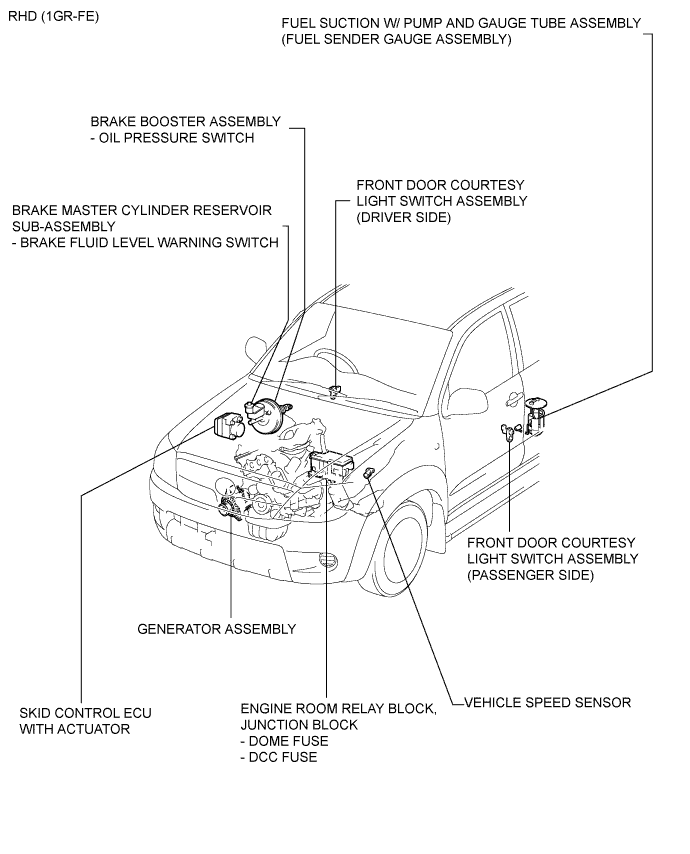 RHD (1GR-FE)

FUEL SUCTION W/ PUMP AND GAUGE TUBE ASSEMBLY
(FUEL SENDER GAUGE ASSEMBLY)

BRAKE BOOSTER ASSEMBLY
- OIL PRESSURE SWITCH

FRONT DOOR COURTESY
LIGHT SWITCH ASSEMBLY
(DRIVER SIDE)

BRAKE MASTER CYLINDER RESERVOIR
SUB-ASSEMBLY
- BRAKE FLUID LEVEL WARNING SWITCH

FRONT DOOR COURTESY
LIGHT SWITCH ASSEMBLY
(PASSENGER SIDE)

GENERATOR ASSEMBLY

SKID CONTROL ECU
WITH ACTUATOR

ENGINE ROOM RELAY BLOCK,
JUNCTION BLOCK
- DOME FUSE
- DCC FUSE

VEHICLE SPEED SENSOR