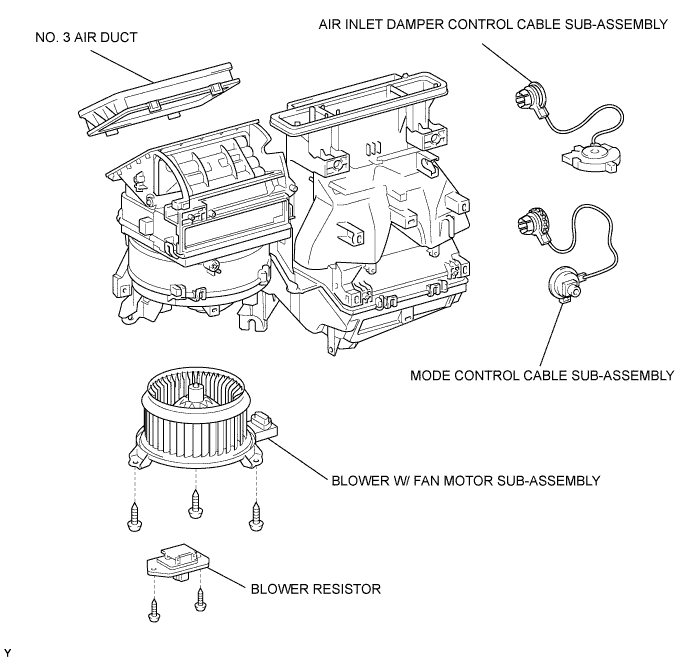 NO. 3 AIR DUCT

AIR INLET DAMPER CONTROL CABLE SUB-ASSEMBLY

MODE CONTROL CABLE SUB-ASSEMBLY

BLOWER W/ FAN MOTOR SUB-ASSEMBLY

BLOWER RESISTOR

Y