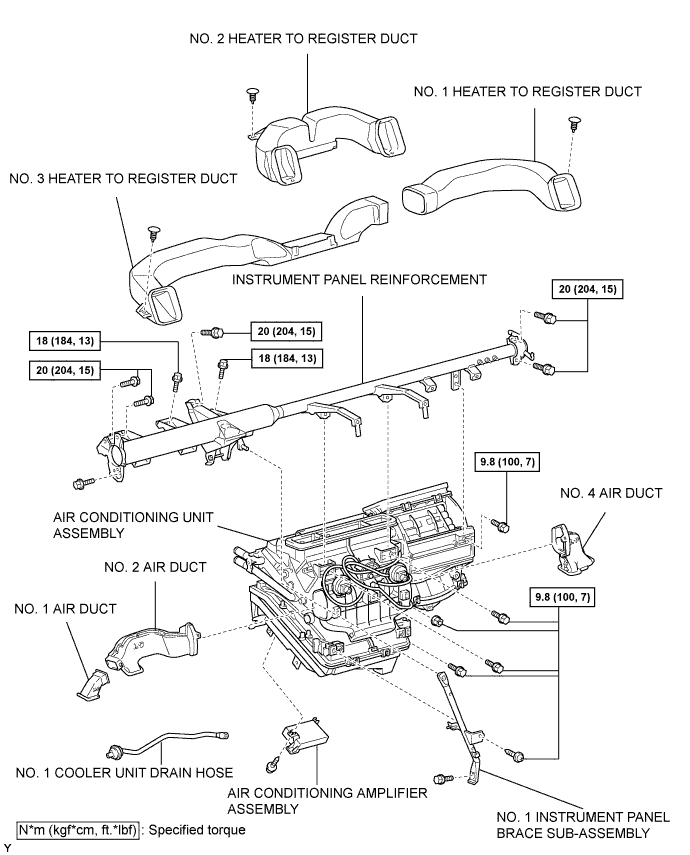 NO. 2 HEATER TO REGISTER DUCT

NO. 1 HEATER TO REGISTER DUCT

NO. 3 HEATER TO REGISTER DUCT

INSTRUMENT PANEL REINFORCEMENT

20 (204, 15)

18 (184, 13)

20 (204, 15)

20 (204, 15)

18 (184, 13)

9.8 (100, 7)

NO. 4 AIR DUCT

AIR CONDITIONING UNIT ASSEMBLY

NO. 2 AIR DUCT

9.8 (100, 7)

NO. 1 AIR DUCT

NO. 1 COOLER UNIT DRAIN HOSE

AIR CONDITIONING AMPLIFIER ASSEMBLY

NO. 1 INSTRUMENT PANEL BRACE SUB-ASSEMBLY

N*m (kgf*cm, ft.*lbf) : Specified torque

Y