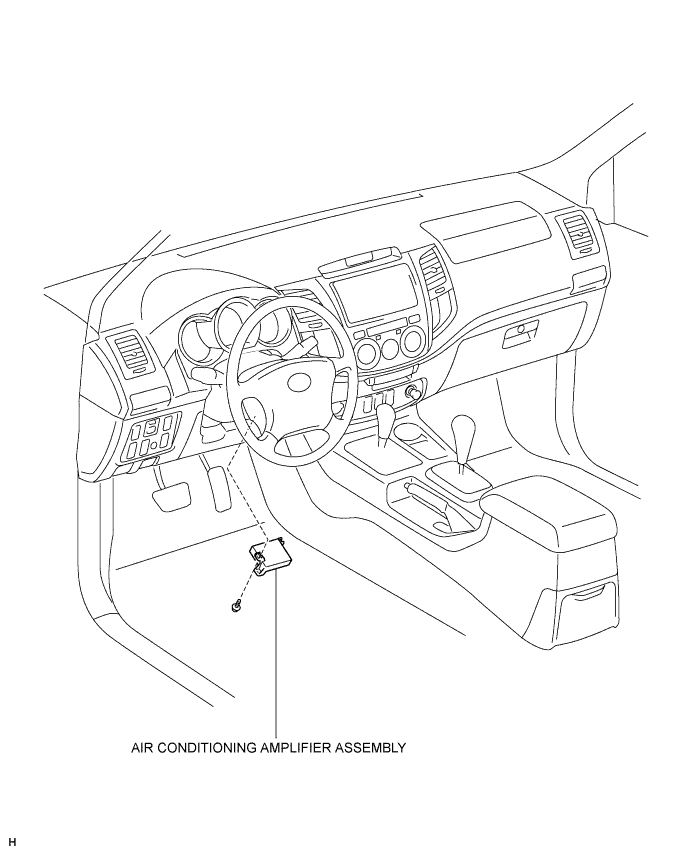 AIR CONDITIONING AMPLIFIER ASSEMBLY

H