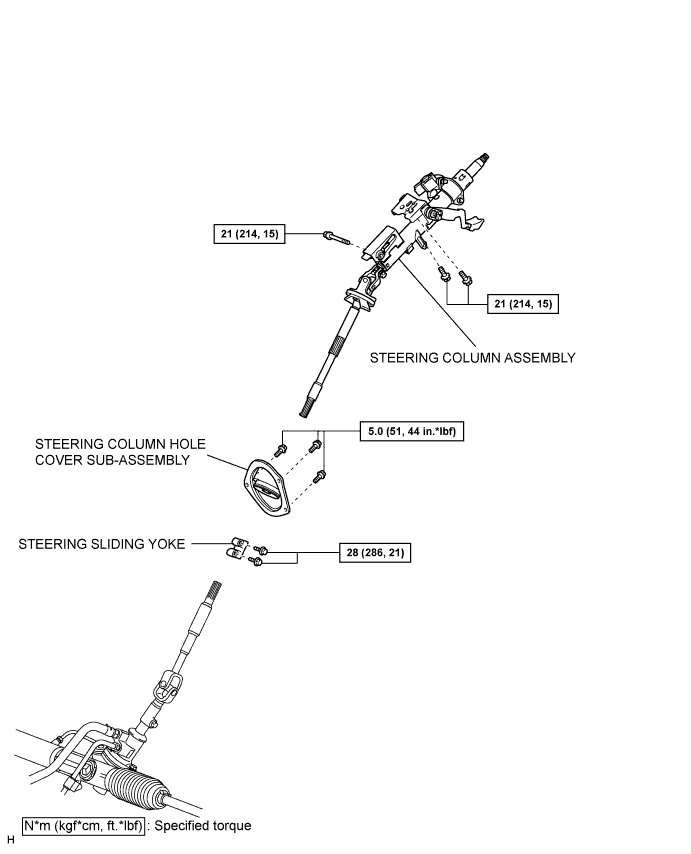 21 (214, 15)

21 (214, 15)

STEERING COLUMN ASSEMBLY

STEERING COLUMN HOLE COVER SUB-ASSEMBLY

5.0 (51, 44 in.*lbf)

STEERING SLIDING YOKE

28 (286, 21)

N*m (kgf*cm, ft.*lbf) : Specified torque

H