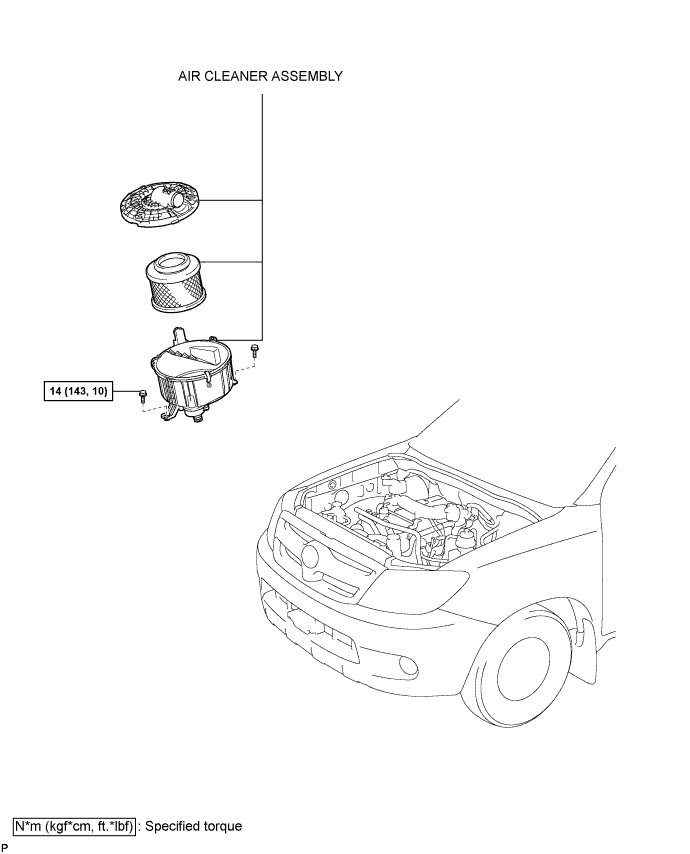 AIR CLEANER ASSEMBLY

14 (143, 10)

N*m (kgf*cm, ft.*lbf) : Specified torque

P