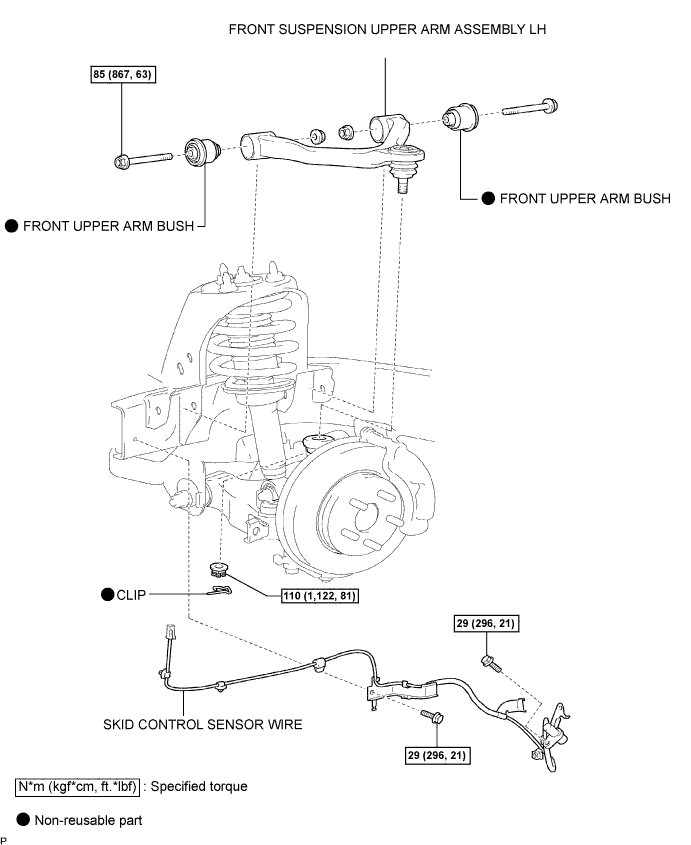 FRONT SUSPENSION UPPER ARM ASSEMBLY LH

85 (867, 63)

● FRONT UPPER ARM BUSH

● FRONT UPPER ARM BUSH

● CLIP

110 (1,122, 81)

29 (296, 21)

SKID CONTROL SENSOR WIRE

29 (296, 21)

N*m (kgf*cm, ft.*lbf) : Specified torque

● Non-reusable part

P